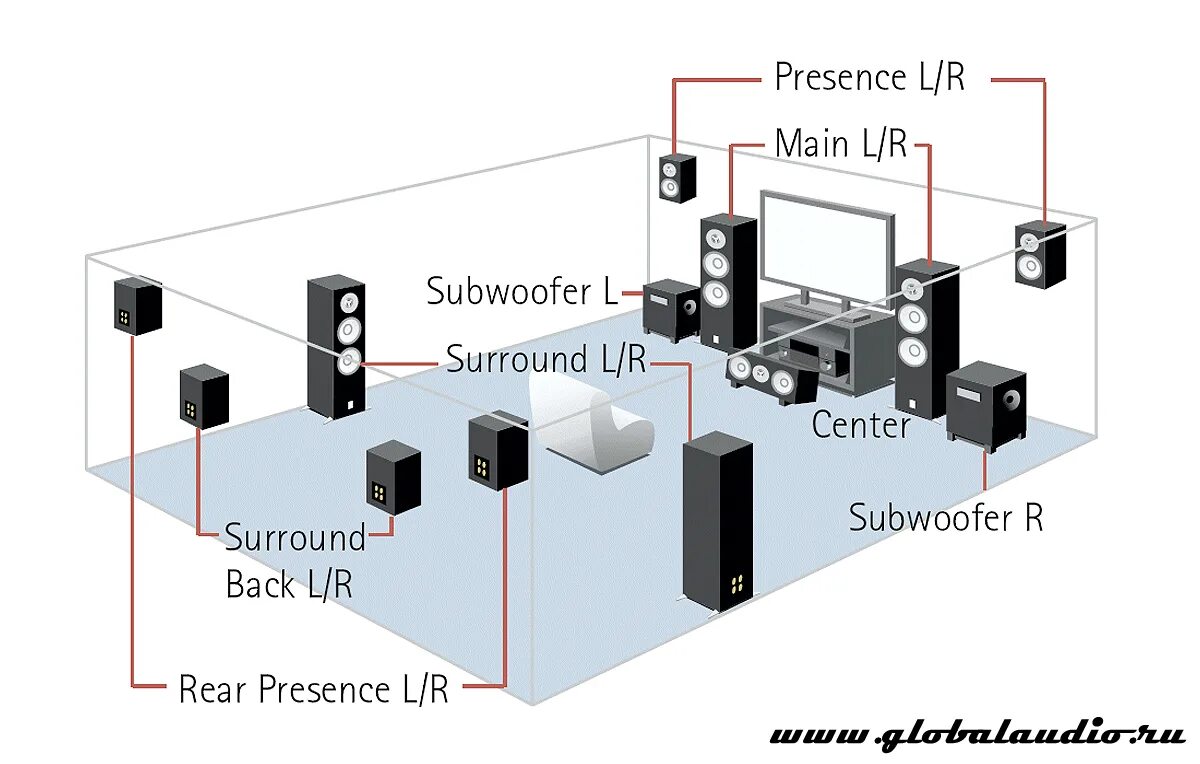 Presence L/R

Main L/R

Subwoofer L

Surround L/R

Center

Subwoofer R

Surround Back L/R

Rear Presence L/R

www.globalaudio.ru