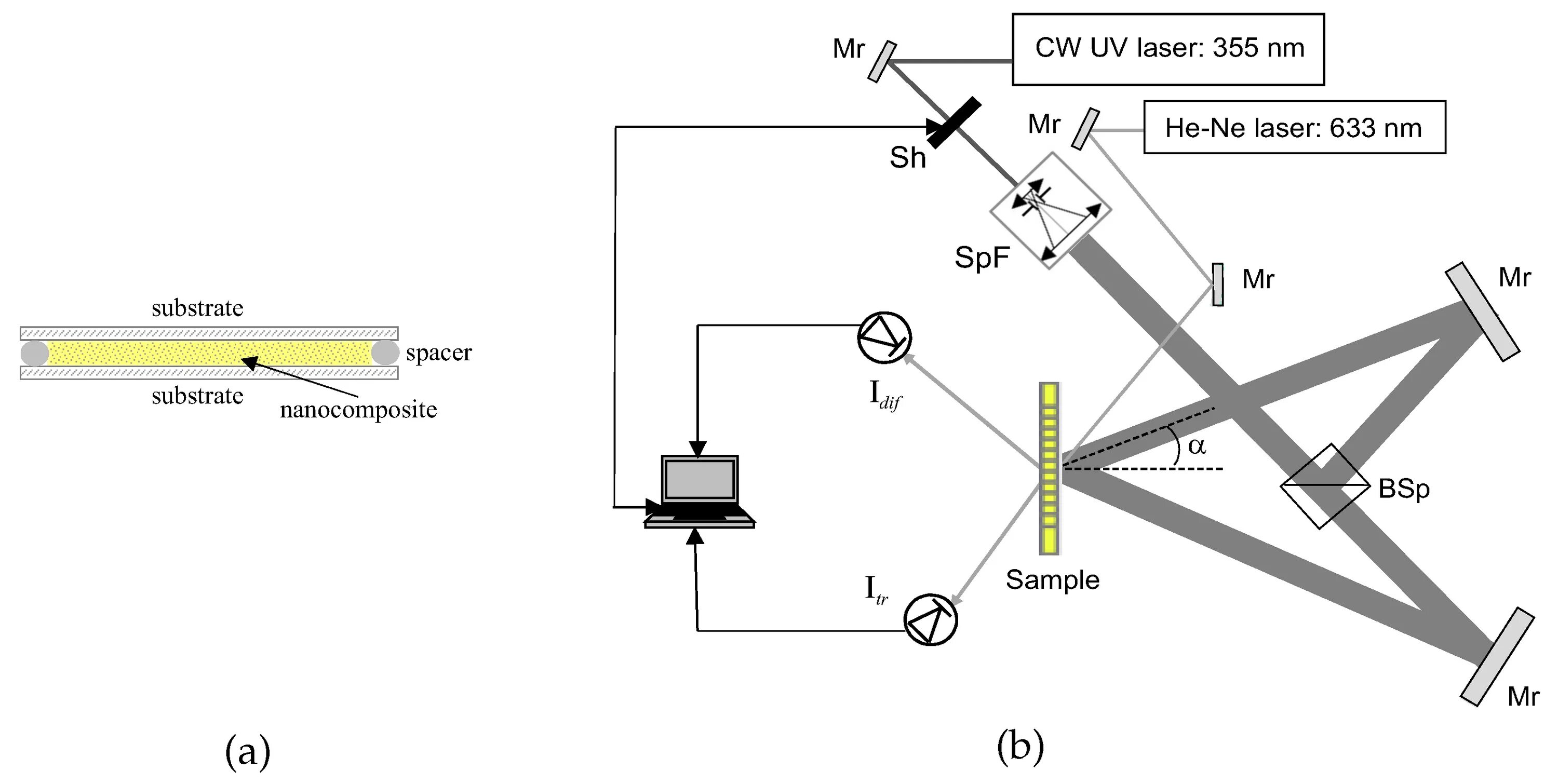 substrate
spacer
substrate
nanocomposite

(a)

Mr
CW UV laser: 355 nm
Mr
He-Ne laser: 633 nm
Sh
SpF
Mr
Mr
$I_{dif}$
$\alpha$
BSp
Sample
$I_{tr}$
Mr

(b)