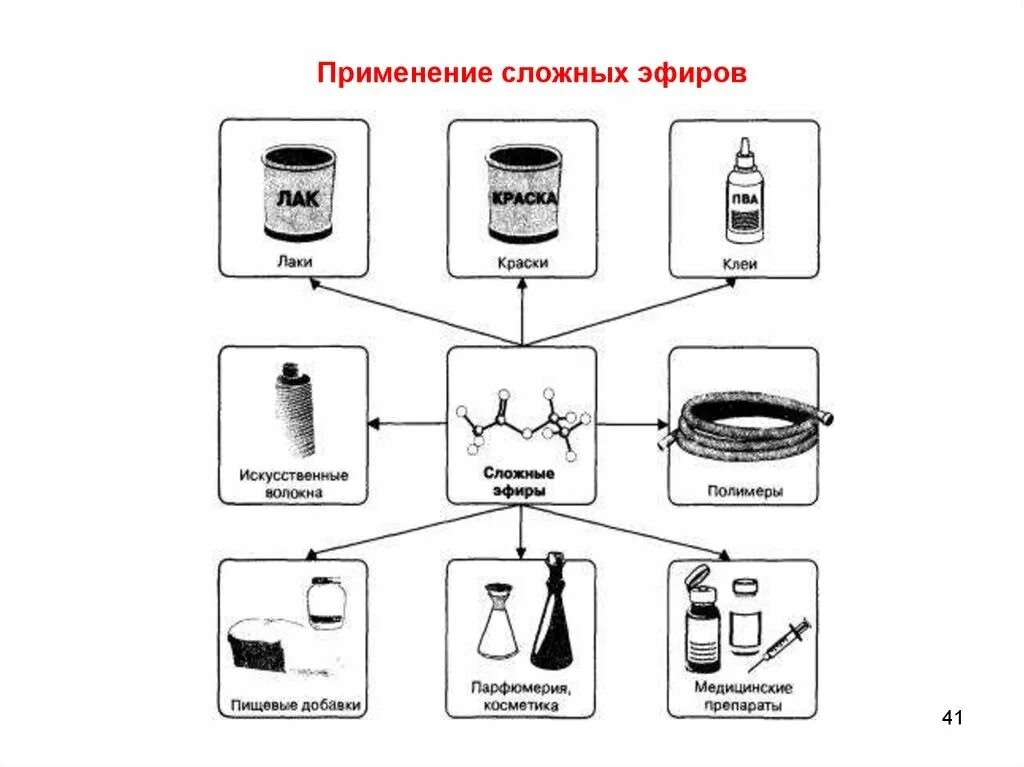 Применение сложных эфиров

ЛАК
Лаки

КРАСКА
Краски

ПВА
Клеи

Искусственные волокна

Сложные эфиры

Полимеры

Пищевые добавки

Парфюмерия, косметика

Медицинские препараты

41