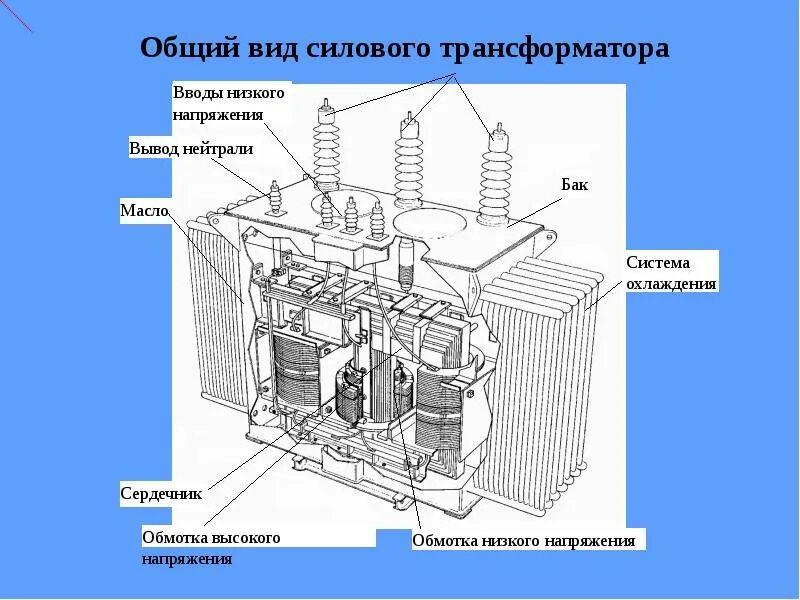 Общий вид силового трансформатора

Вводы низкого напряжения

Вывод нейтрали

Масло

Бак

Система охлаждения

Сердечник

Обмотка высокого напряжения

Обмотка низкого напряжения