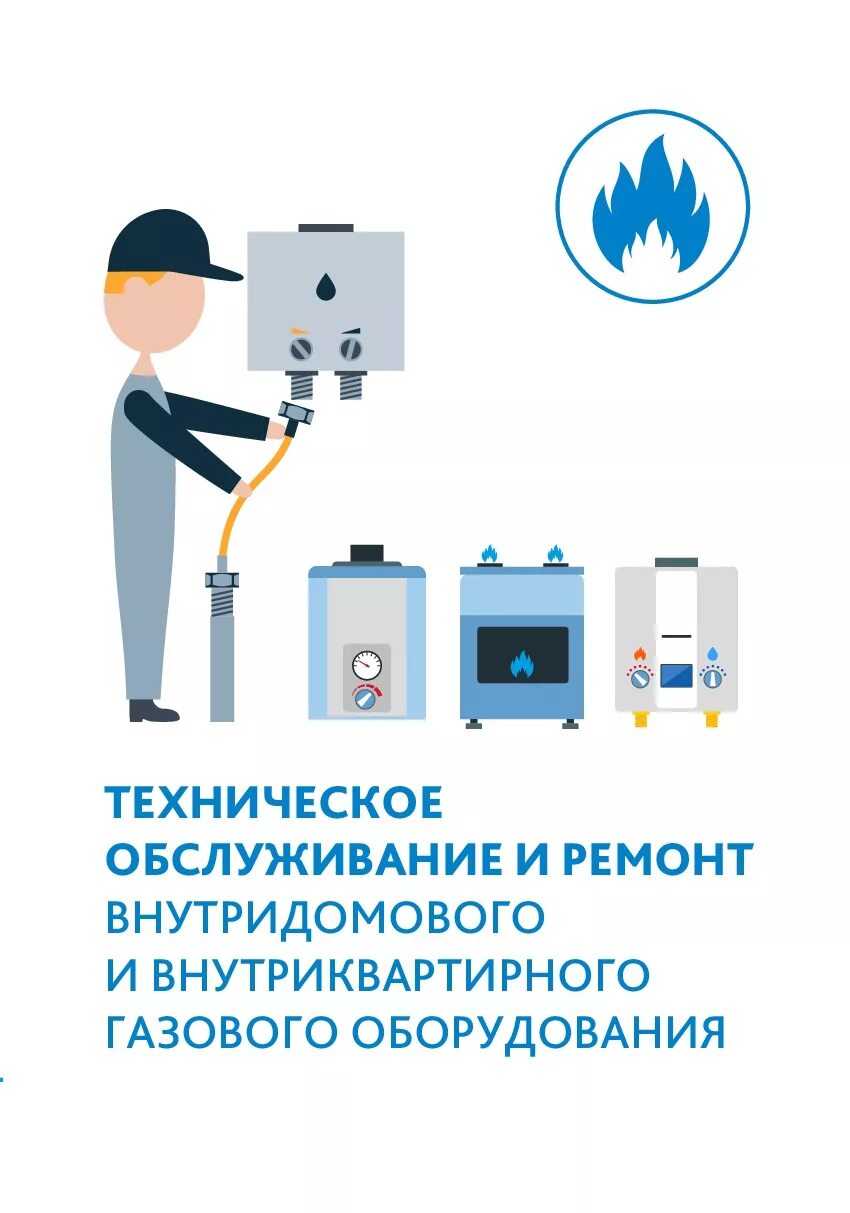 ТЕХНИЧЕСКОЕ ОБСЛУЖИВАНИЕ И РЕМОНТ ВНУТРИДОМОВОГО И ВНУТРИКВАРТИРНОГО ГАЗОВОГО ОБОРУДОВАНИЯ