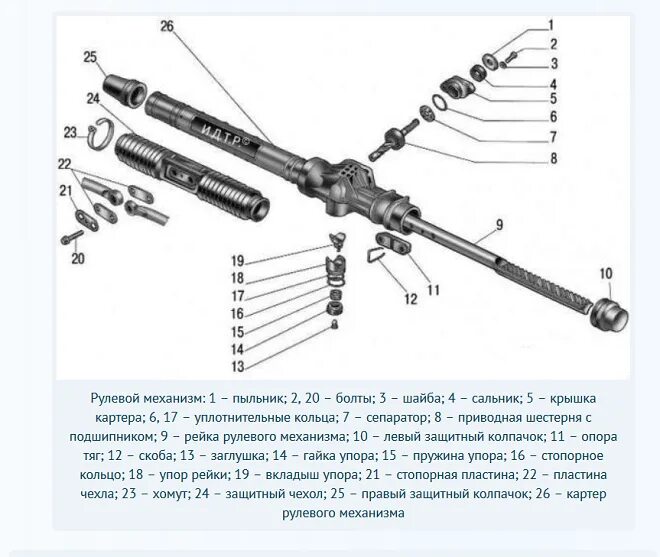 26
25
24
23
22
21
20
1
2
3
4
5
6
7
8
9
10
11
12
19
18
17
16
15
14
13
ИДТР©

Рулевой механизм: 1 – пыльник; 2, 20 – болты; 3 – шайба; 4 – сальник; 5 – крышка картера; 6, 17 – уплотнительные кольца; 7 – сепаратор; 8 – приводная шестерня с подшипником; 9 – рейка рулевого механизма; 10 – левый защитный колпачок; 11 – опора тяг; 12 – скоба; 13 – заглушка; 14 – гайка упора; 15 – пружина упора; 16 – стопорное кольцо; 18 – упор рейки; 19 – вкладыш упора; 21 – стопорная пластина; 22 – пластина чехла; 23 – хомут; 24 – защитный чехол; 25 – правый защитный колпачок; 26 – картер рулевого механизма