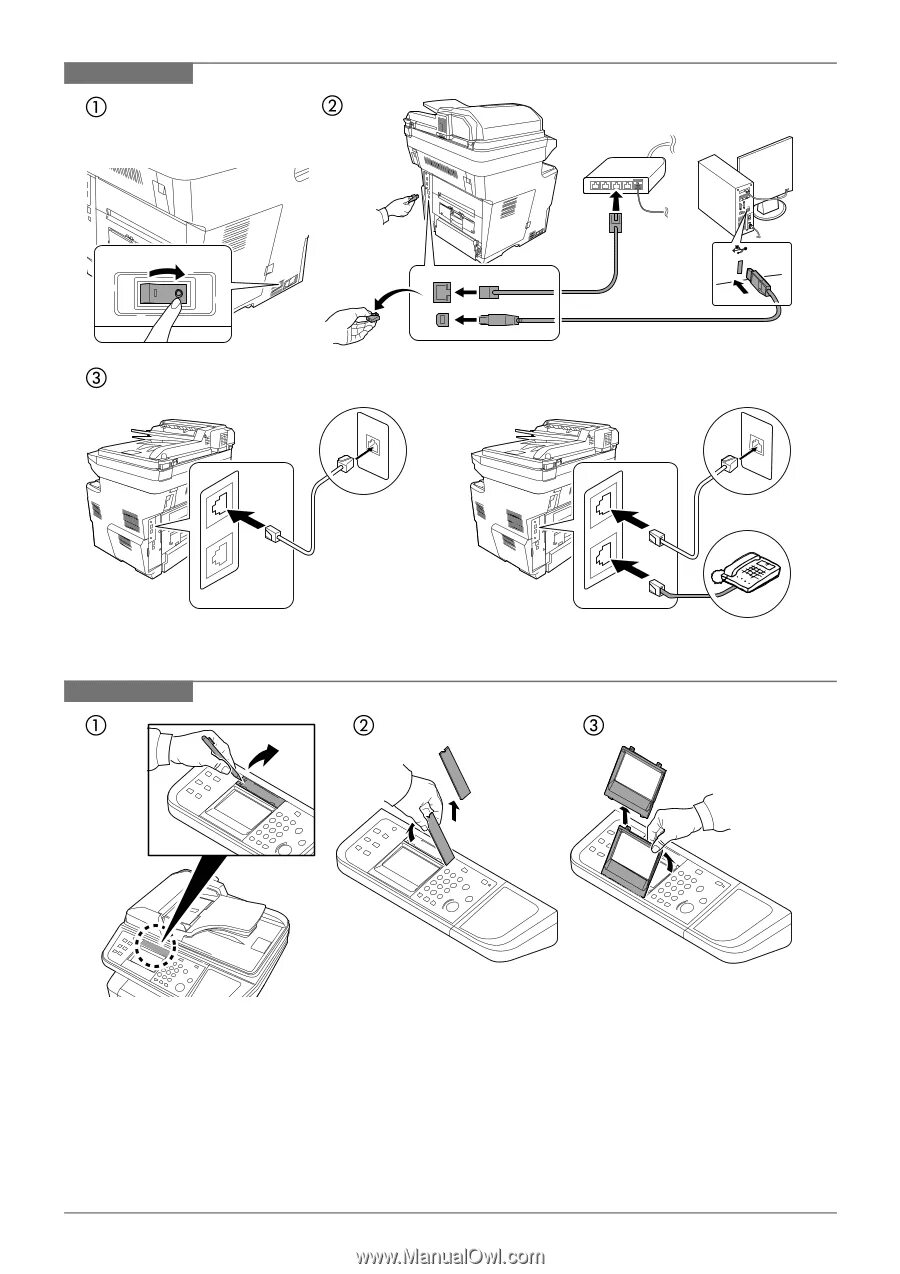 ①

②

③

①

②

③

www.ManualOwl.com