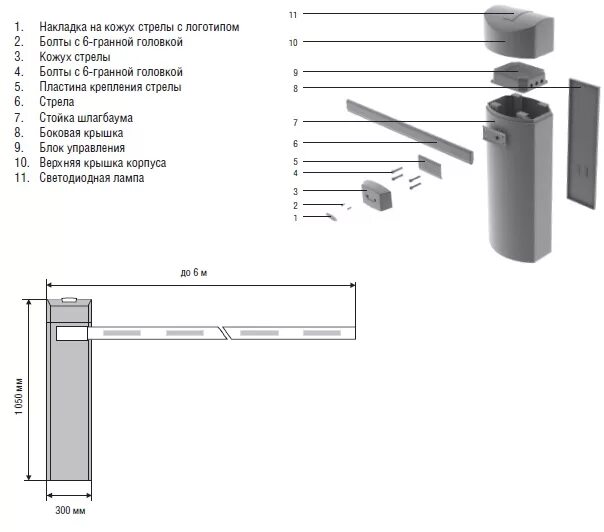 1. Накладка на кожух стрелы с логотипом
2. Болты с 6-гранной головкой
3. Кожух стрелы
4. Болты с 6-гранной головкой
5. Пластина крепления стрелы
6. Стрела
7. Стойка шлагбаума
8. Боковая крышка
9. Блок управления
10. Верхняя крышка корпуса
11. Светодиодная лампа

11
10
9
8
7
6
5
4
3
2
1

до 6 м

1 050 мм

300 мм