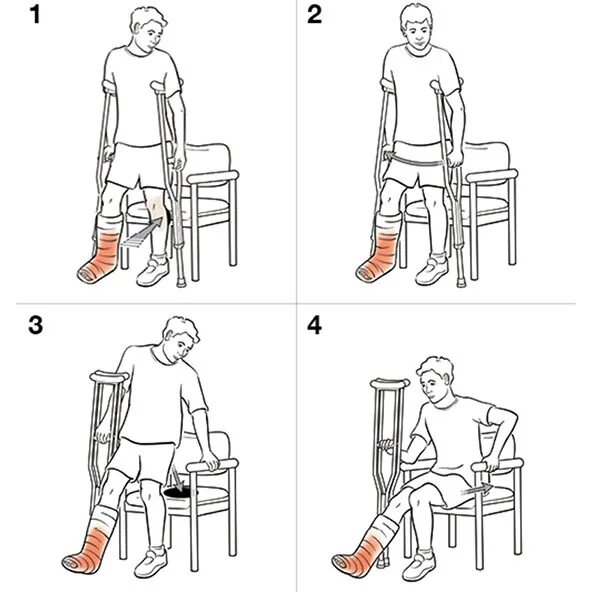 1

2

3

4