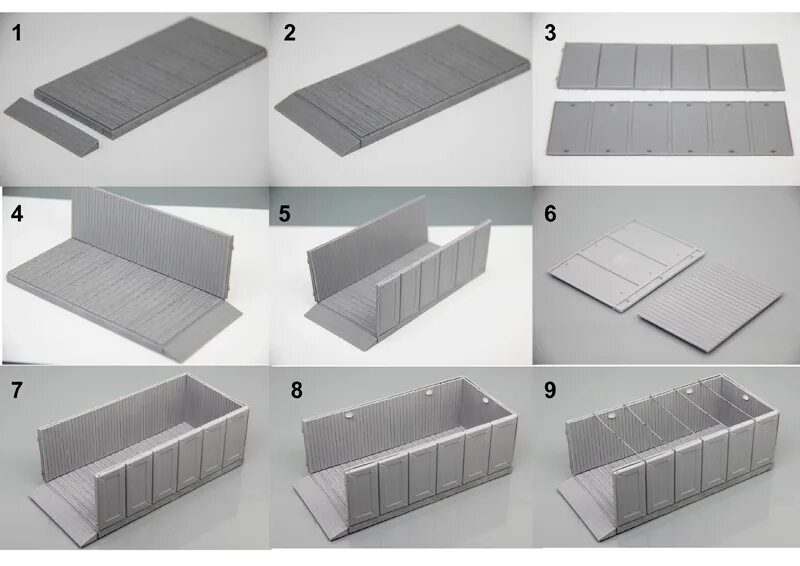 1

2

3

4

5

6

7

8

9