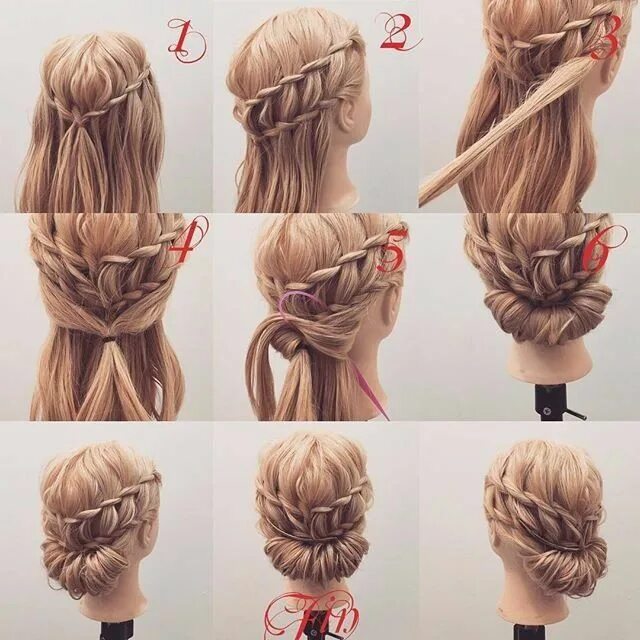 1
2
3
4
5
6
Fin