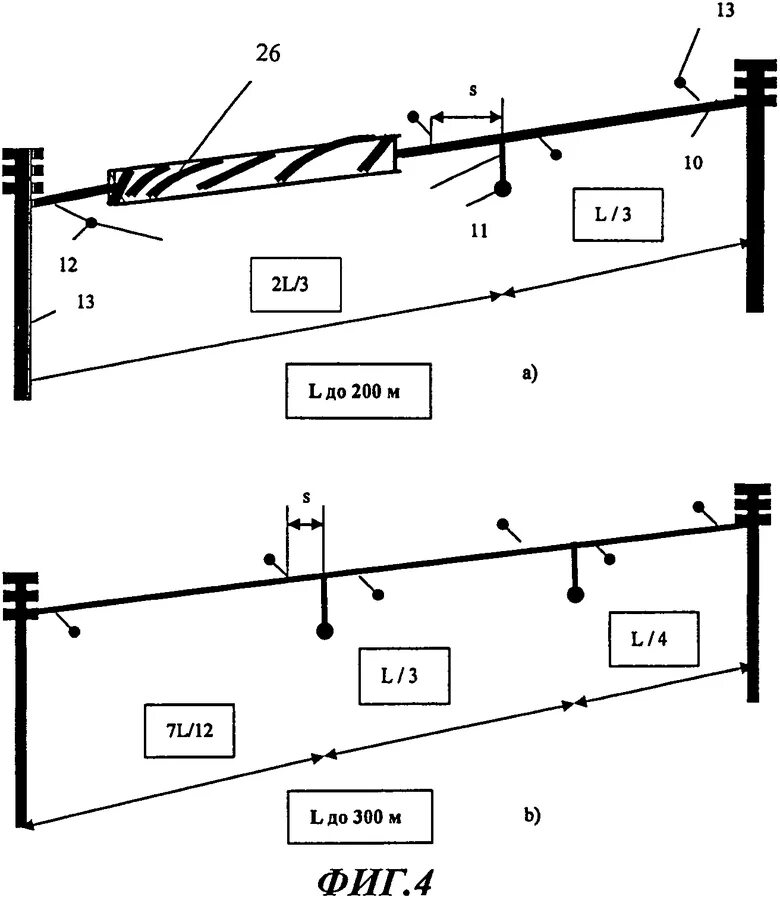 13

26

s

10

11

L / 3

12

2L/3

13

L до 200 м

a)

s

L / 4

L / 3

7L/12

L до 300 м

b)

ФИГ.4