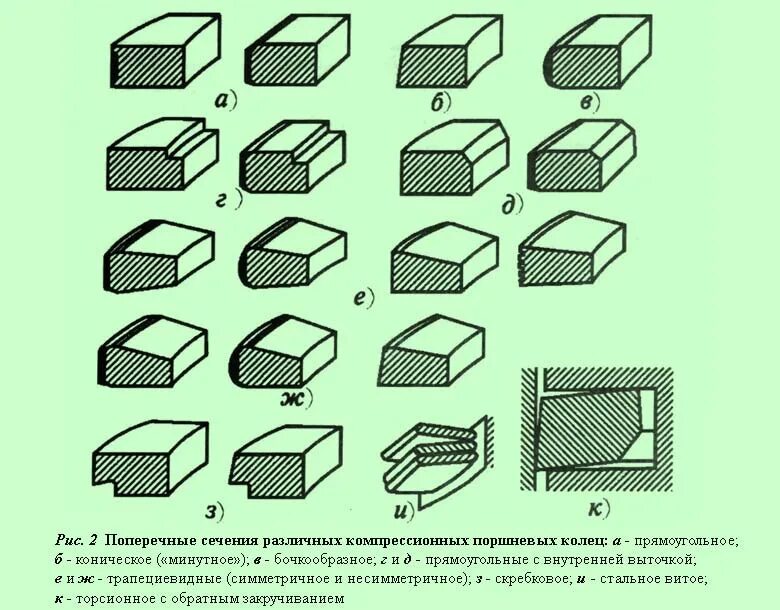 а)

б)

в)

г)

д)

е)

ж)

з)

и)

к)

Рис. 2 Поперечные сечения различных компрессионных поршневых колец: а - прямоугольное; б - коническое («минутное»); в - бочкообразное; г и д - прямоугольные с внутренней выточкой; е и ж - трапециевидные (симметричное и несимметричное); з - скребковое; и - стальное витое; к - торсионное с обратным закручиванием