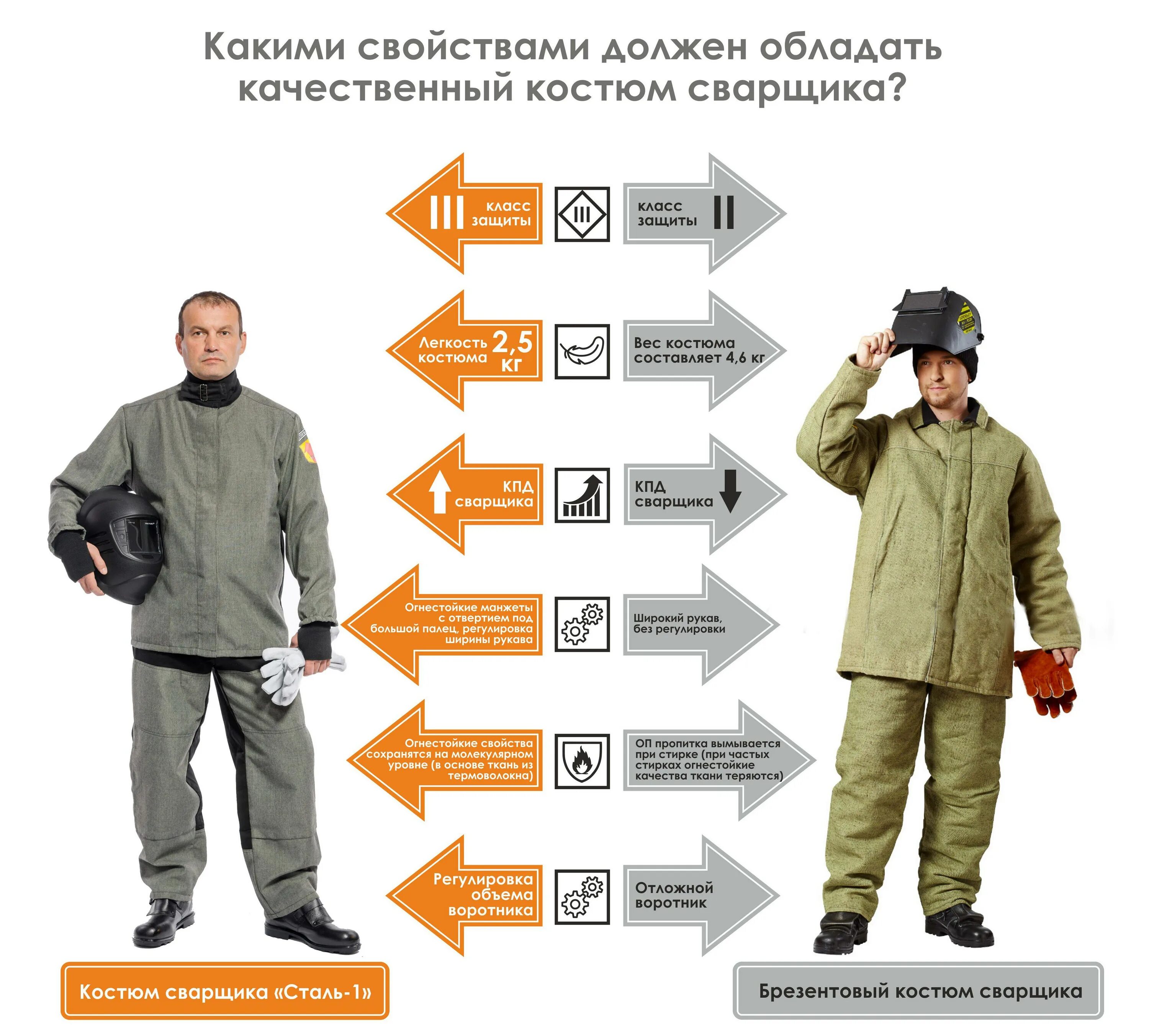 Какими свойствами должен обладать качественный костюм сварщика?

III класс защиты

III

класс защиты II

Легкость костюма 2,5 кг

Вес костюма составляет 4,6 кг

КПД сварщика

КПД сварщика

Огнестойкие манжеты с отвертием под большой палец, регулировка ширины рукава

Широкий рукав, без регулировки

Огнестойкие свойства сохранятся на молекулярном уровне (в основе ткань из термоволокна)

ОП пропитка вымывается при стирке (при частых стирках огнестойкие качества ткани теряются)

Регулировка объема воротника

Отложной воротник

Костюм сварщика «Сталь-1»

Брезентовый костюм сварщика