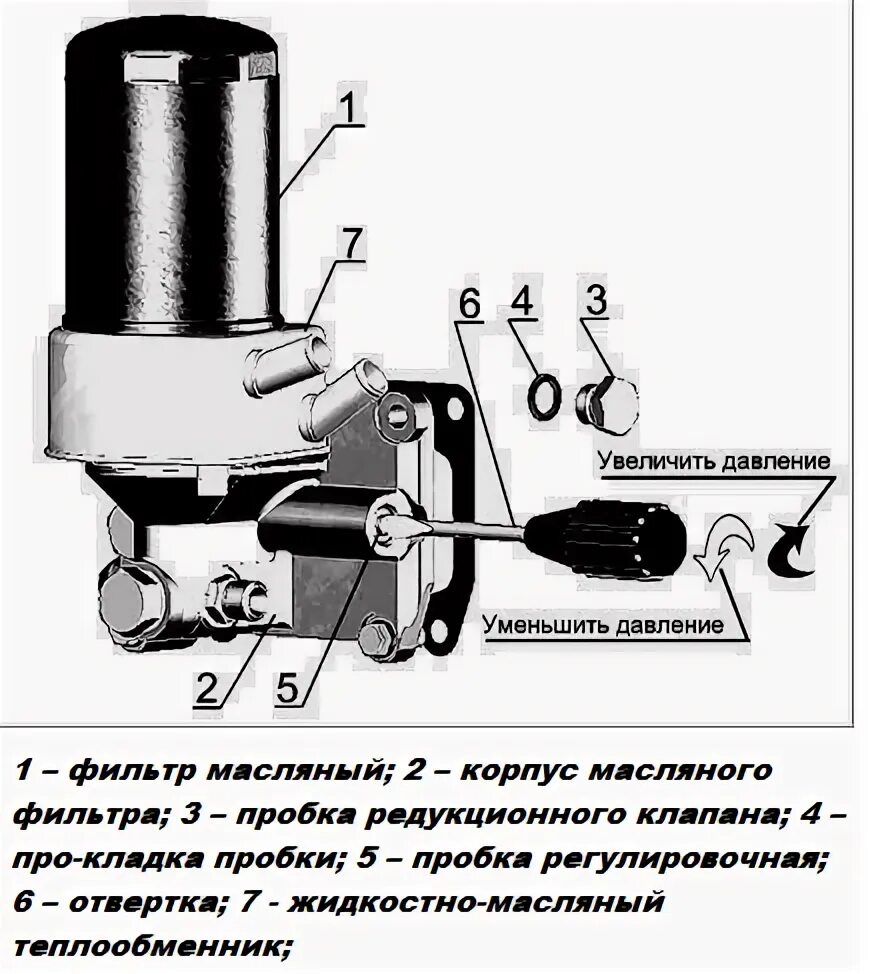 1

7

6 4 3

Увеличить давление

Уменьшить давление

2 5

1 – фильтр масляный; 2 – корпус масляного фильтра; 3 – пробка редукционного клапана; 4 – про-кладка пробки; 5 – пробка регулировочная; 6 – отвертка; 7 - жидкостно-масляный теплообменник;