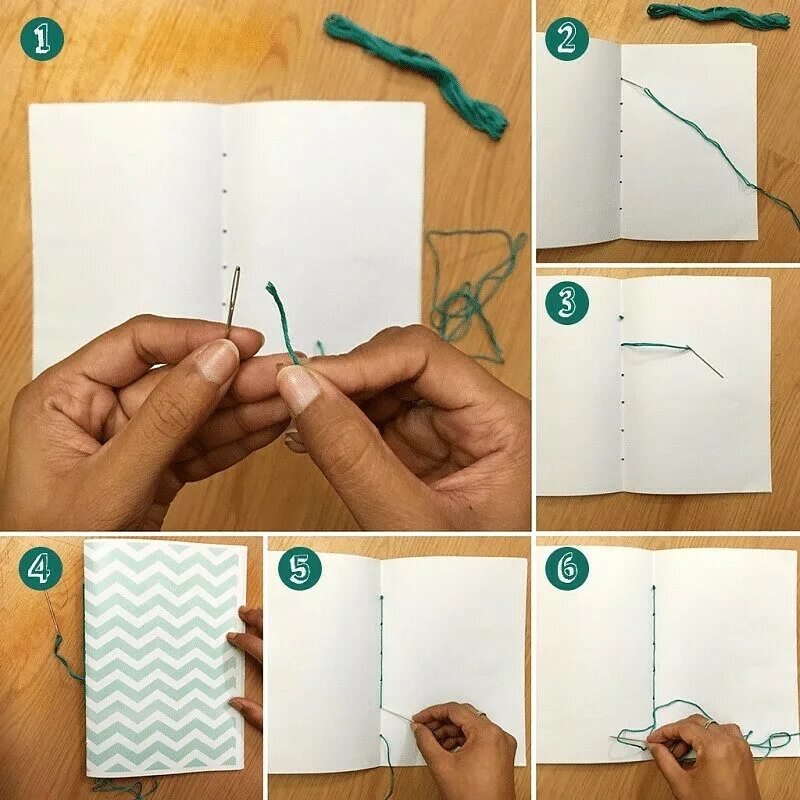 1

2

3

4

5

6