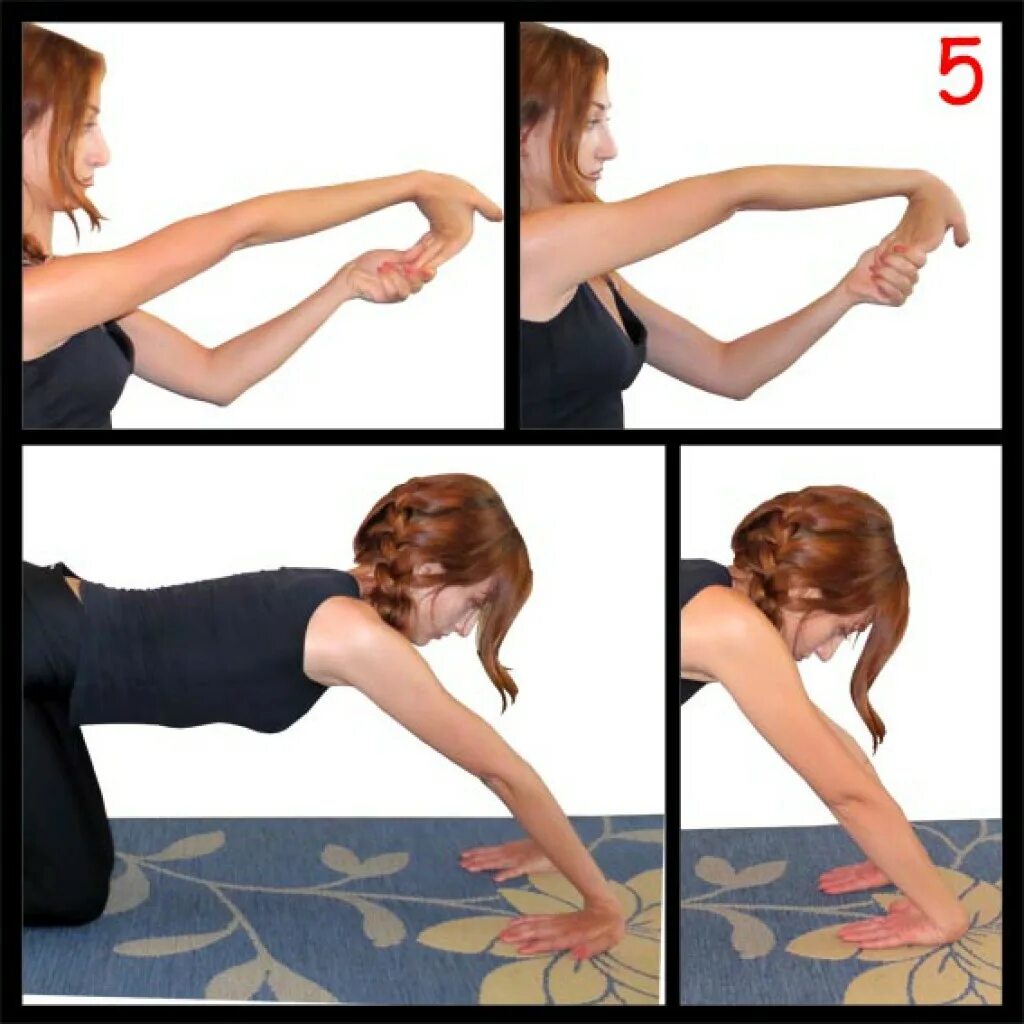 5