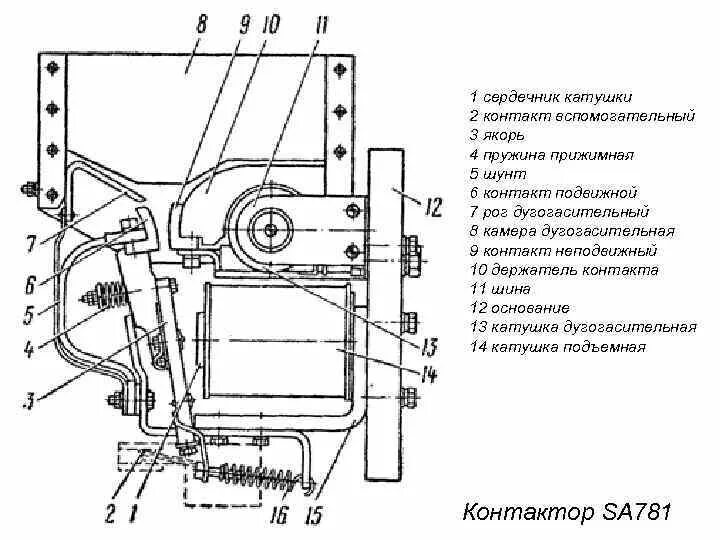 8 9 10 11

12

7

6

5

4

3

13

14

2 1 16 15

1 сердечник катушки
2 контакт вспомогательный
3 якорь
4 пружина прижимная
5 шунт
6 контакт подвижной
7 рог дугогасительный
8 камера дугогасительная
9 контакт неподвижный
10 держатель контакта
11 шина
12 основание
13 катушка дугогасительная
14 катушка подъемная

Контактор SA781