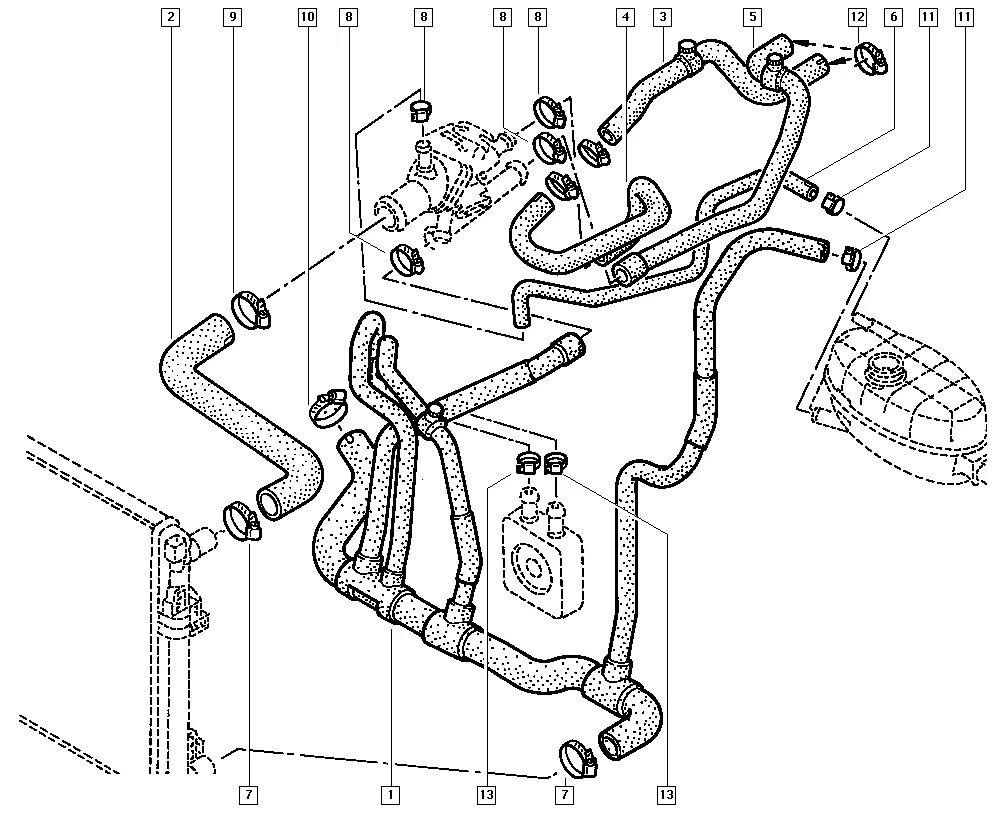 2
9
10
8
8
8
8
4
3
5
12
6
11
11
7
1
13
7
13