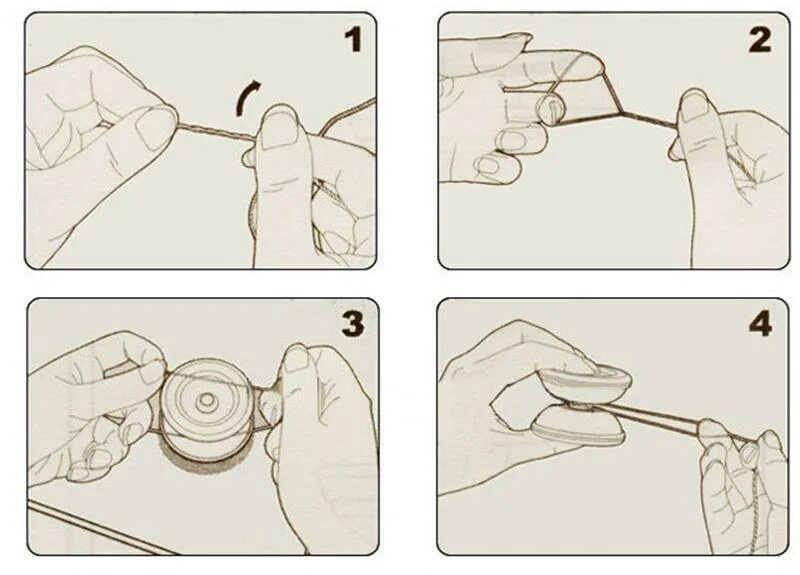 1

2

3

4