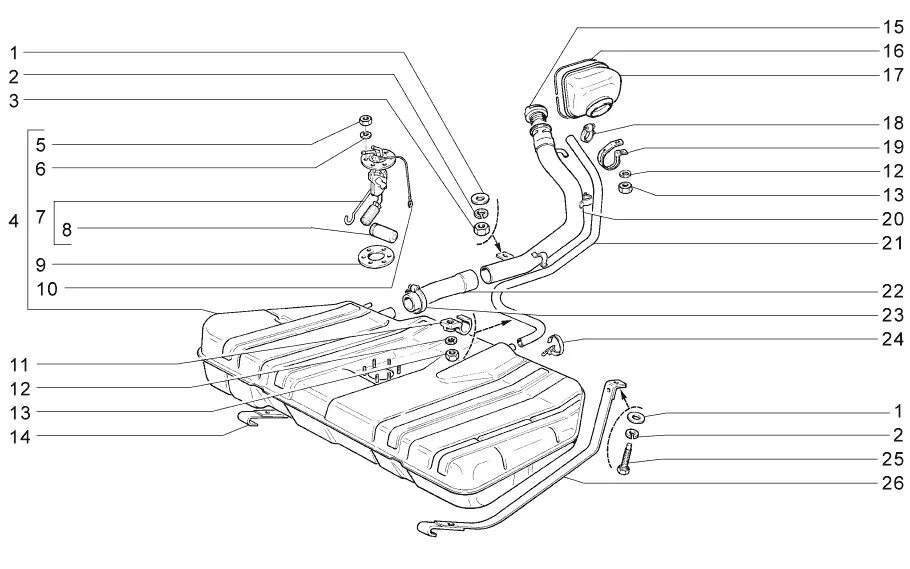 1
2
3
4
5
6
7
8
9
10
11
12
13
14
15
16
17
18
19
12
13
20
21
22
23
24
1
2
25
26