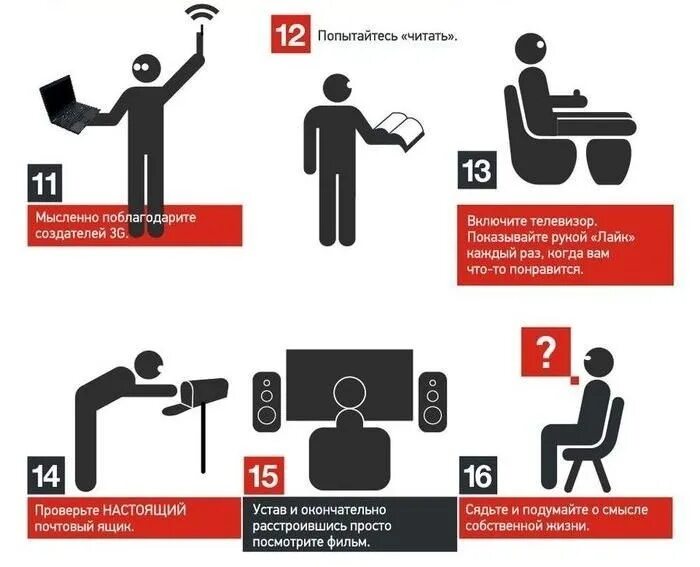 11

Мысленно поблагодарите создателей 3G.

12 Попытайтесь «читать».

13

Включите телевизор. Показывайте рукой «Лайк» каждый раз, когда вам что-то понравится.

14

Проверьте НАСТОЯЩИЙ почтовый ящик.

15

Устав и окончательно расстроившись просто посмотрите фильм.

?

16

Сядьте и подумайте о смысле собственной жизни.