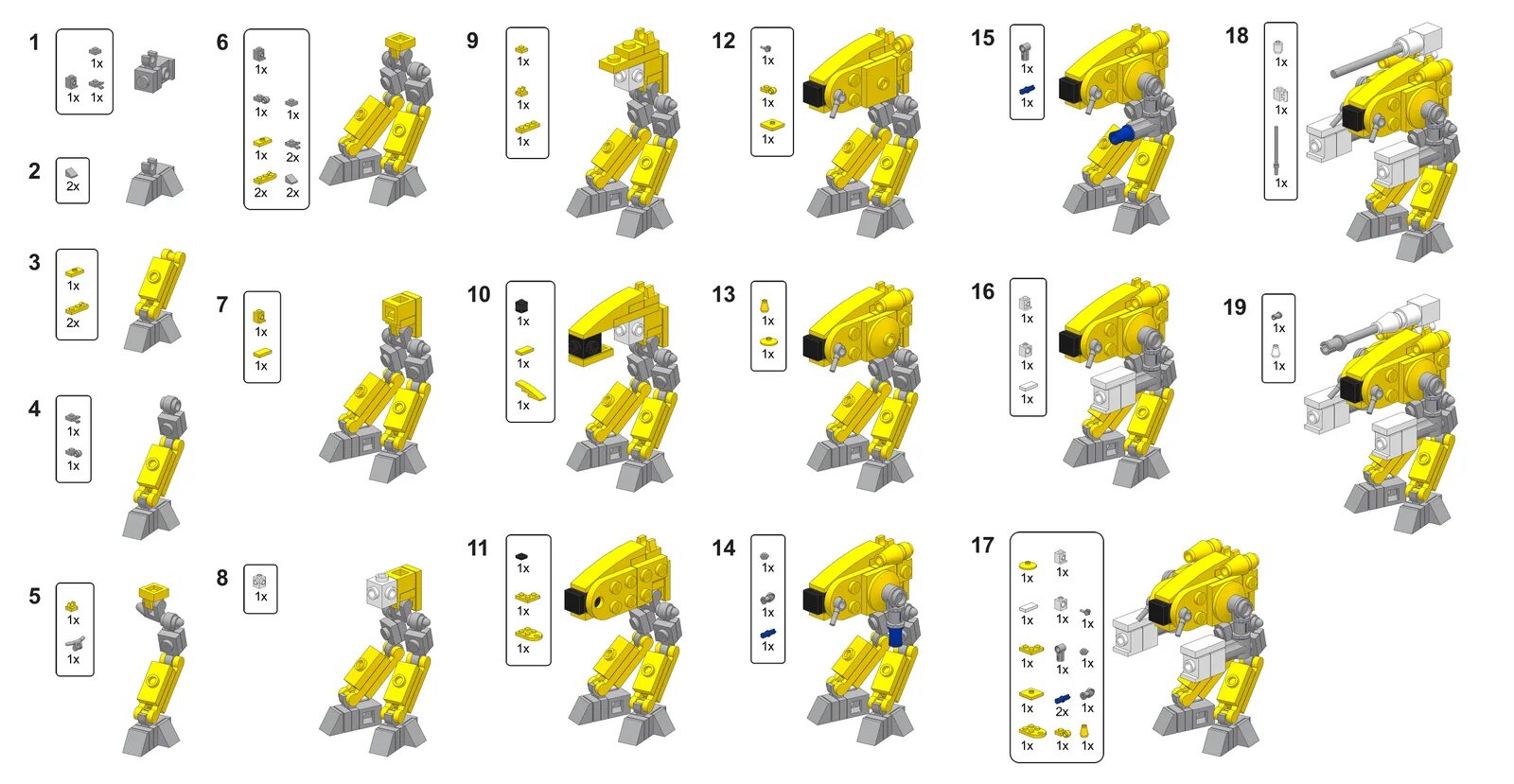 1
1x
1x 1x

2
2x

3
1x
2x

4
1x
1x

5
1x
1x

6
1x
1x 1x
1x 2x
2x 2x

7
1x
1x

8
1x

9
1x
1x
1x

10
1x
1x
1x

11
1x
1x
1x

12
1x
1x
1x

13
1x
1x

14
1x
1x
1x

15
1x
1x

16
1x
1x
1x

17
1x 1x
1x 1x 1x
1x 1x 1x
1x 2x 1x
1x 1x 1x

18
1x
1x
1x

19
1x
1x