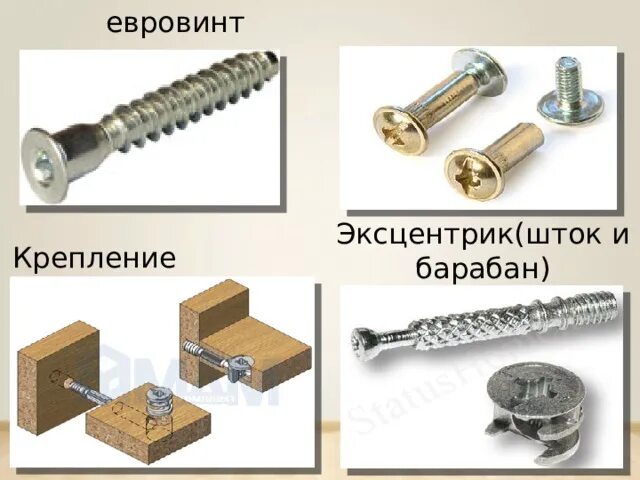 евровинт

Крепление

Эксцентрик(шток и барабан)

StatusFish