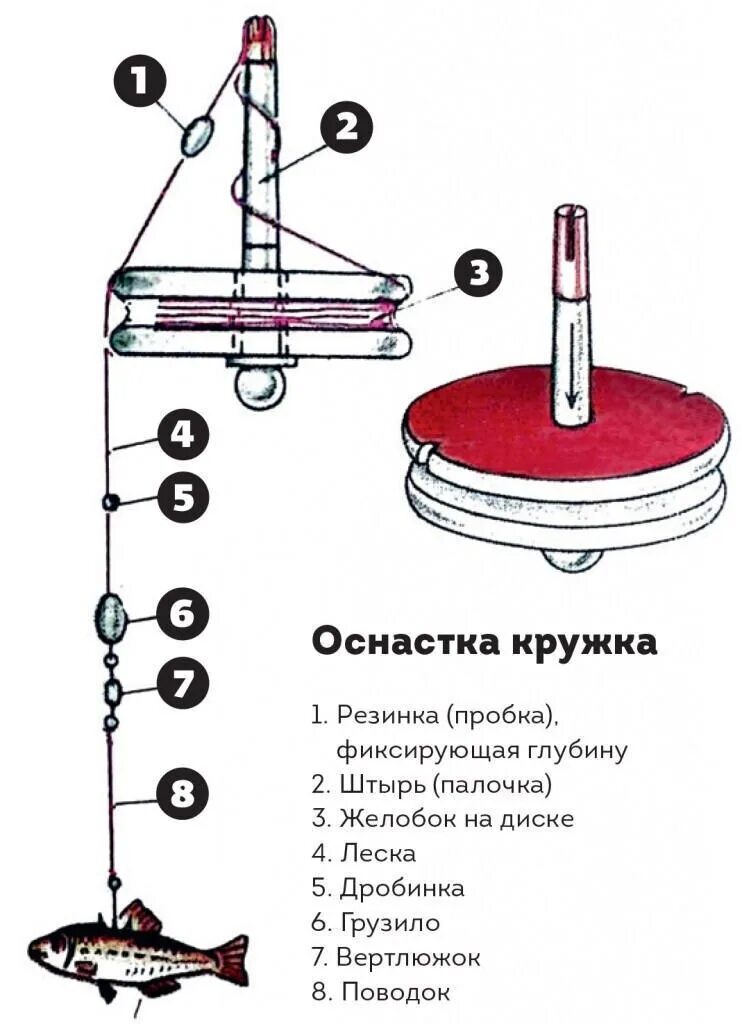 1
2
3
4
5
6
7
8

Оснастка кружка

1. Резинка (пробка), фиксирующая глубину
2. Штырь (палочка)
3. Желобок на диске
4. Леска
5. Дробинка
6. Грузило
7. Вертлюжок
8. Поводок