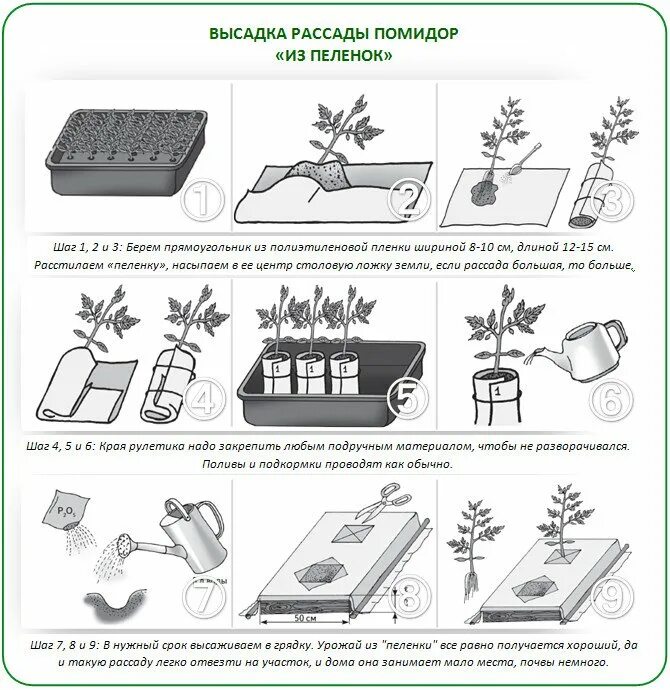 ВЫСАДКА РАССАДЫ ПОМИДОР
«ИЗ ПЕЛЕНОК»

1

2

3

Шаг 1, 2 и 3: Берем прямоугольник из полиэтиленовой пленки шириной 8-10 см, длиной 12-15 см. Расстилаем «пеленку», насыпаем в ее центр столовую ложку земли, если рассада большая, то больше.

4

1 1 1

5

1

6

Шаг 4, 5 и 6: Края рулетика надо закрепить любым подручным материалом, чтобы не разворачивался. Поливы и подкормки проводят как обычно.

$P_2O_5$

7

50 см

8

9

Шаг 7, 8 и 9: В нужный срок высаживаем в грядку. Урожай из "пеленки" все равно получается хороший, да и такую рассаду легко отвезти на участок, и дома она занимает мало места, почвы немного.