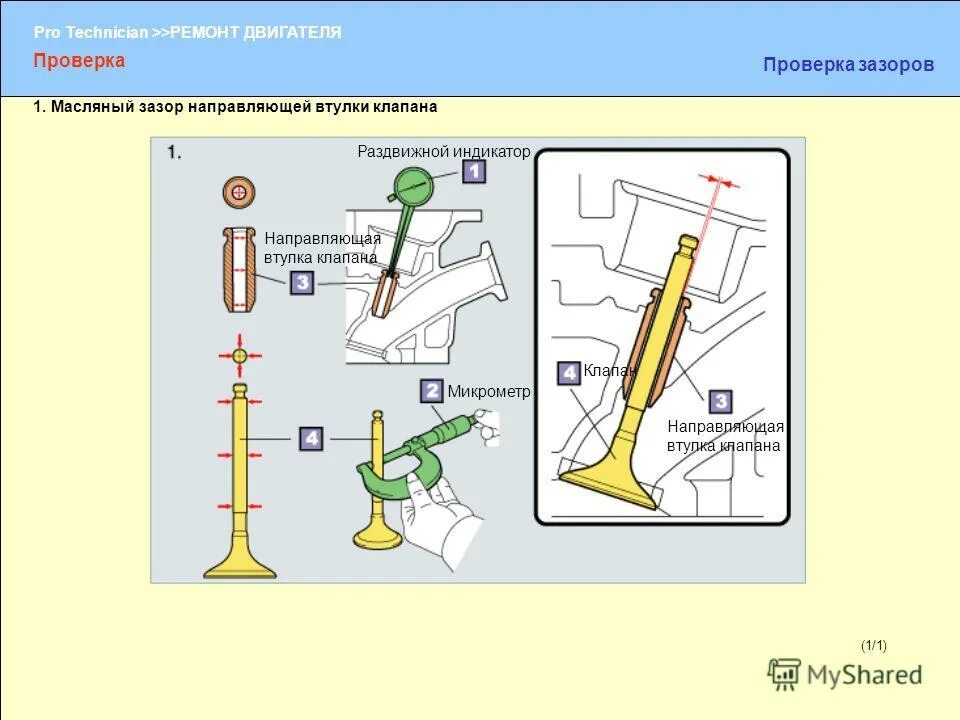 Pro Technician >>РЕМОНТ ДВИГАТЕЛЯ
Проверка

Проверка зазоров

1. Масляный зазор направляющей втулки клапана

1.

Раздвижной индикатор
1

Направляющая втулка клапана
3

2
Микрометр

4

4
Клапан

3
Направляющая втулка клапана

(1/1)

MyShared