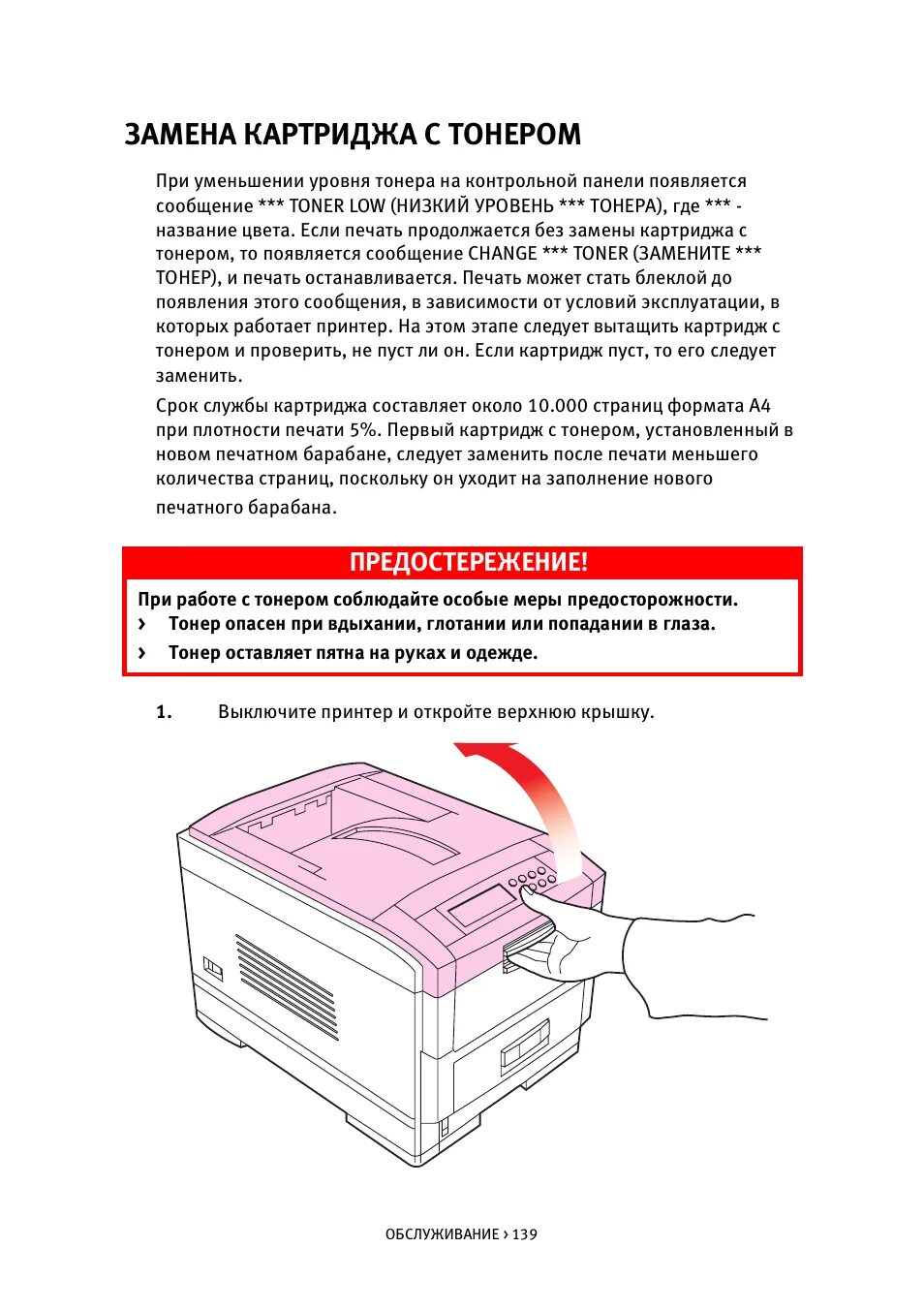 ЗАМЕНА КАРТРИДЖА С ТОНЕРОМ

При уменьшении уровня тонера на контрольной панели появляется сообщение *** TONER LOW (НИЗКИЙ УРОВЕНЬ *** ТОНЕРА), где *** - название цвета. Если печать продолжается без замены картриджа с тонером, то появляется сообщение CHANGE *** TONER (ЗАМЕНИТЕ *** ТОНЕР), и печать останавливается. Печать может стать блеклой до появления этого сообщения, в зависимости от условий эксплуатации, в которых работает принтер. На этом этапе следует вытащить картридж с тонером и проверить, не пуст ли он. Если картридж пуст, то его следует заменить.

Срок службы картриджа составляет около 10.000 страниц формата A4 при плотности печати 5%. Первый картридж с тонером, установленный в новом печатном барабане, следует заменить после печати меньшего количества страниц, поскольку он уходит на заполнение нового печатного барабана.

ПРЕДОСТЕРЕЖЕНИЕ!

При работе с тонером соблюдайте особые меры предосторожности.
› Тонер опасен при вдыхании, глотании или попадании в глаза.
› Тонер оставляет пятна на руках и одежде.

1. Выключите принтер и откройте верхнюю крышку.

ОБСЛУЖИВАНИЕ › 139