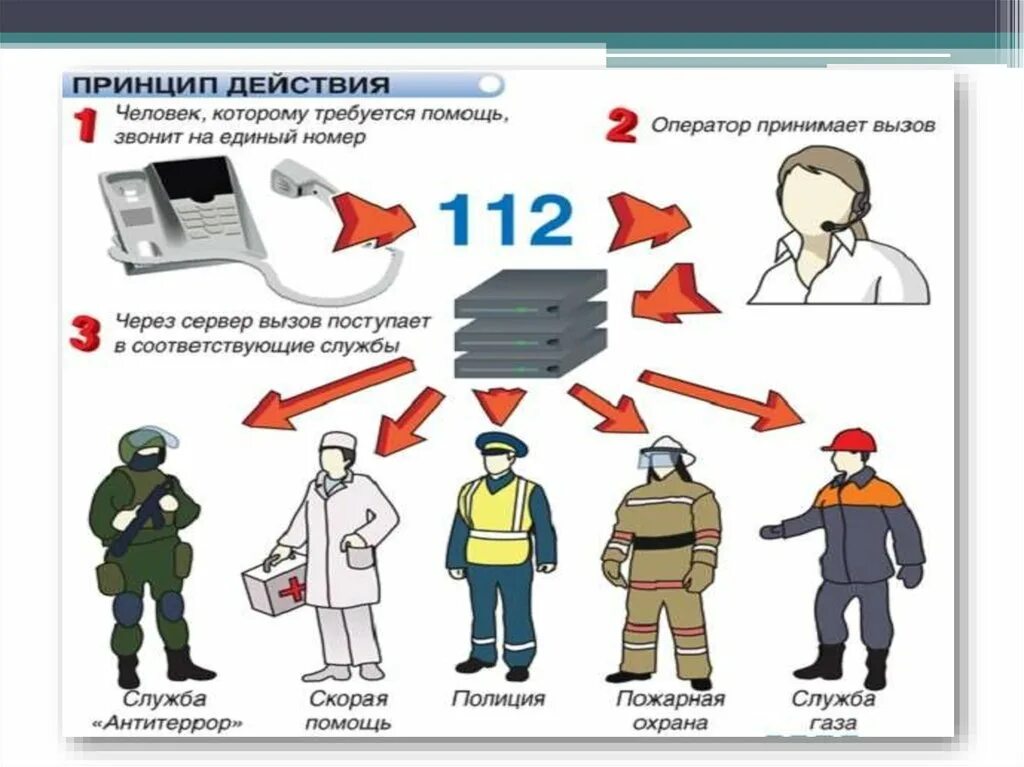 ПРИНЦИП ДЕЙСТВИЯ

1 Человек, которому требуется помощь, звонит на единый номер

2 Оператор принимает вызов

112

3 Через сервер вызов поступает в соответствующие службы

Служба «Антитеррор»

Скорая помощь

Полиция

Пожарная охрана

Служба газа