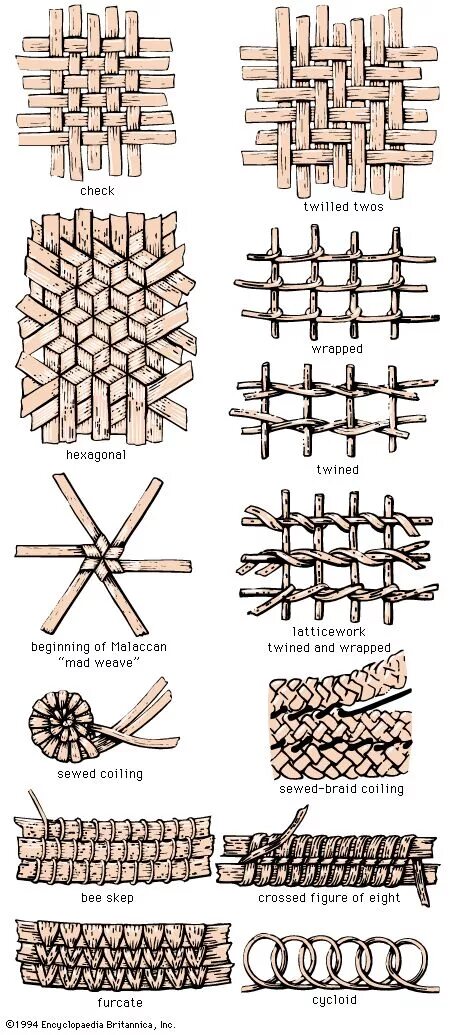 check

twilled twos

hexagonal

wrapped

twined

beginning of Malaccan "mad weave"

latticework
twined and wrapped

sewed coiling

sewed-braid coiling

bee skep

crossed figure of eight

furcate

cycloid

©1994 Encyclopaedia Britannica, Inc.