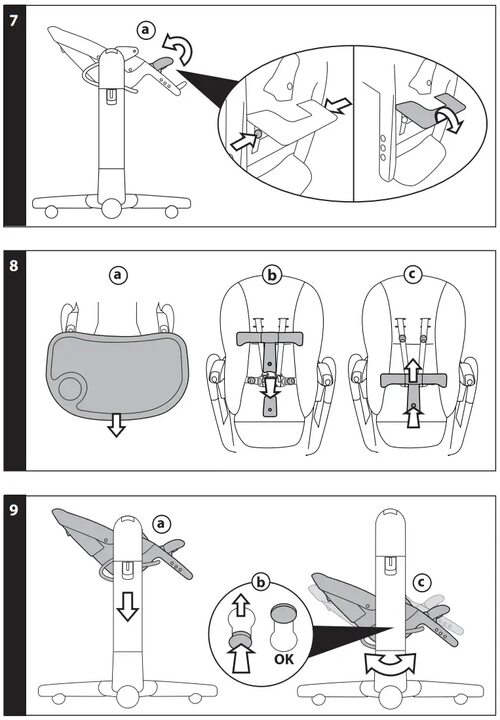 7

a

8

a

b

c

9

a

b

OK

c