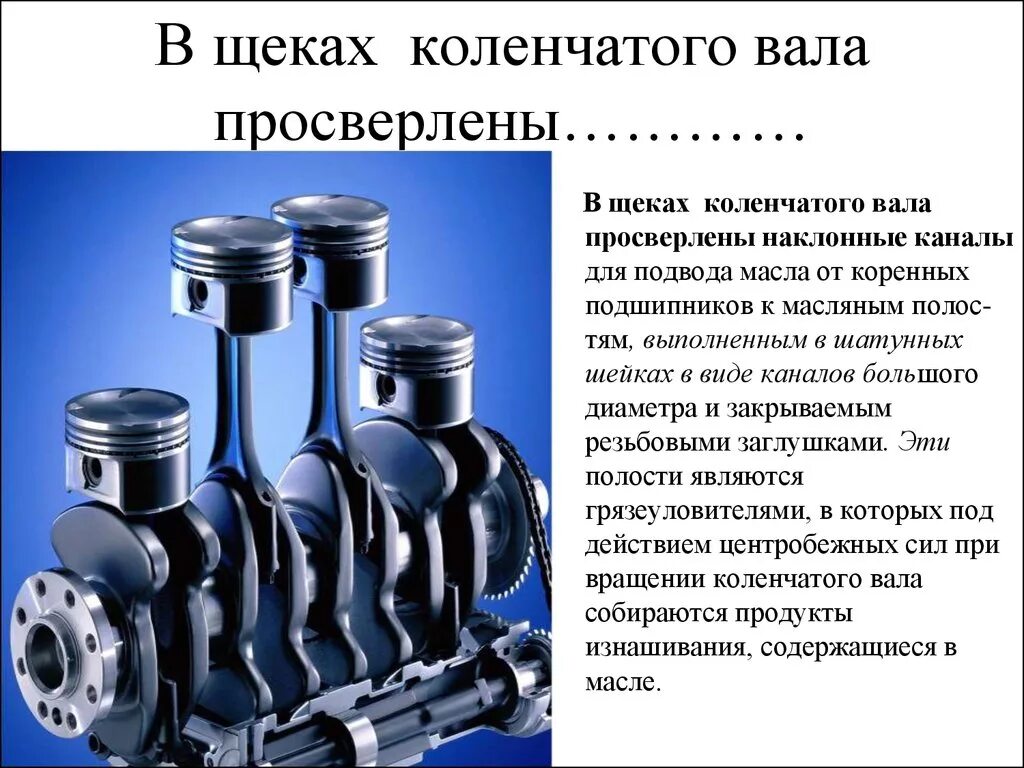 В щеках коленчатого вала просверлены…………

В щеках коленчатого вала просверлены наклонные каналы для подвода масла от коренных подшипников к масляным полостям, выполненным в шатунных шейках в виде каналов большого диаметра и закрываемым резьбовыми заглушками. Эти полости являются грязеуловителями, в которых под действием центробежных сил при вращении коленчатого вала собираются продукты изнашивания, содержащиеся в масле.