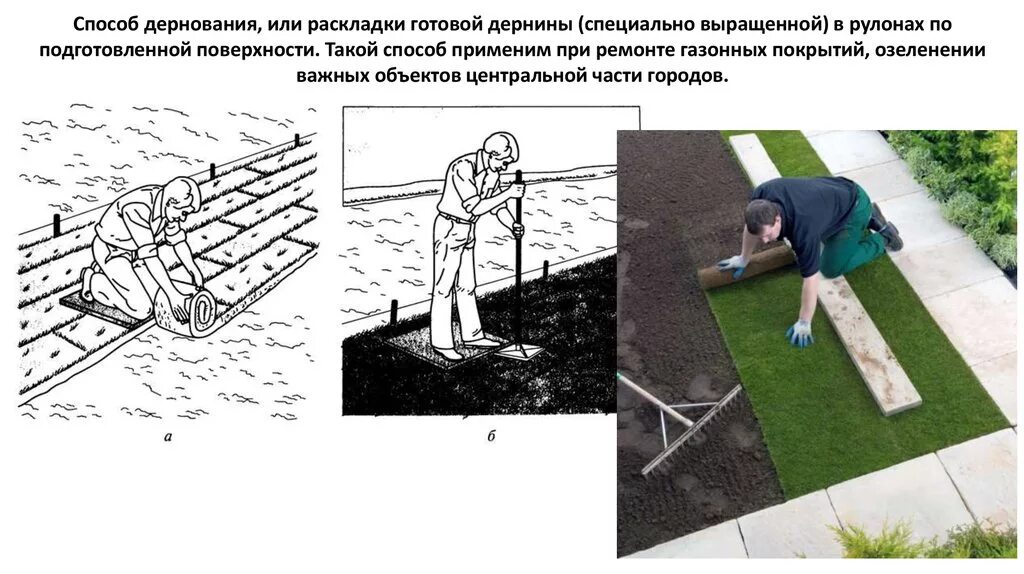 Способ дернования, или раскладки готовой дернины (специально выращенной) в рулонах по подготовленной поверхности. Такой способ применим при ремонте газонных покрытий, озеленении важных объектов центральной части городов.

а

б