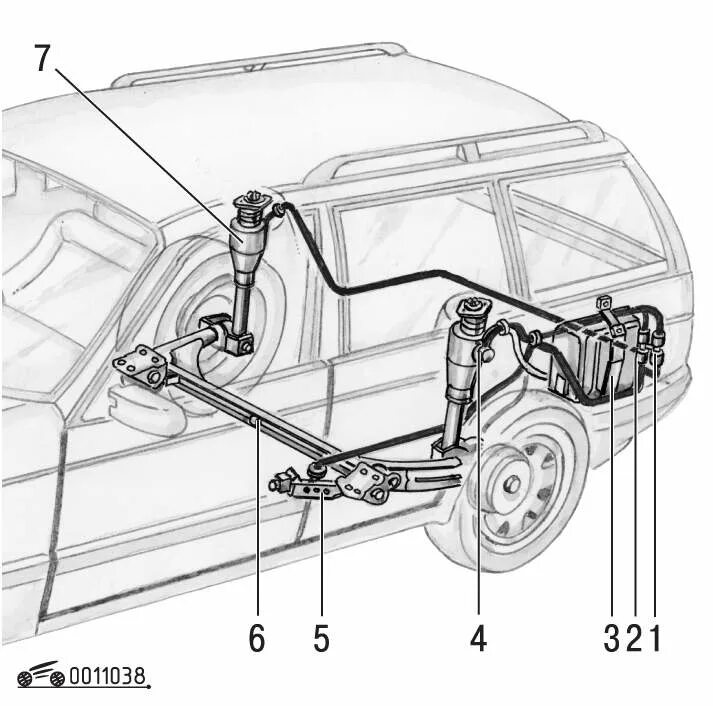 7

6 5 4 3 2 1

0011038