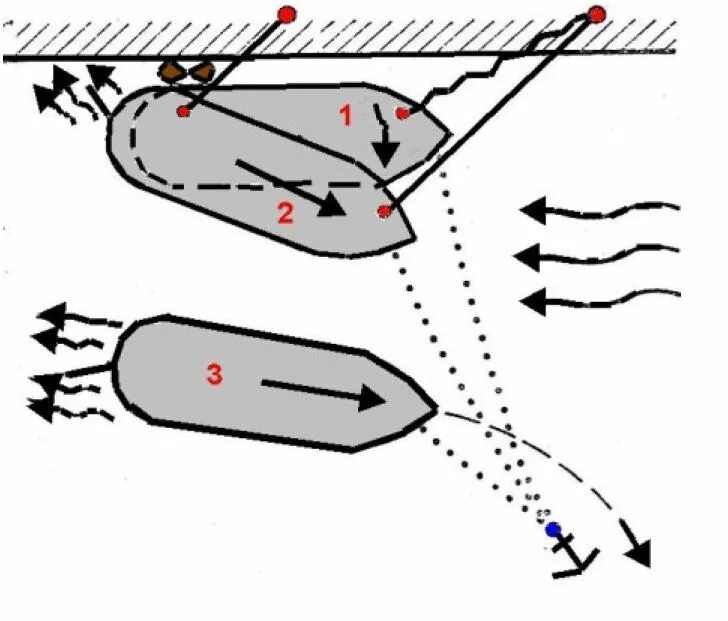 1
2
3