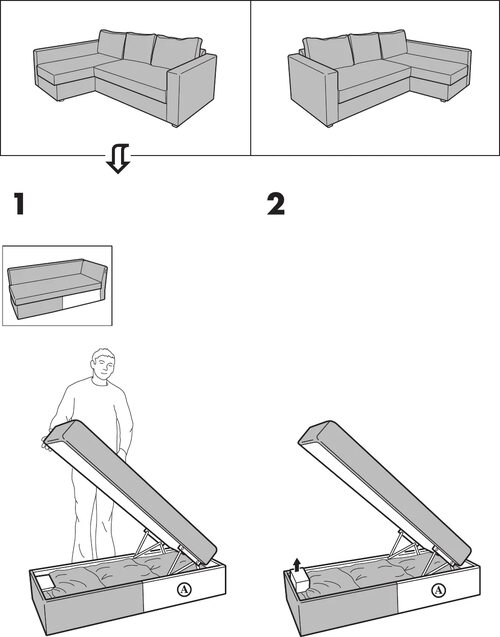 1

2

A

A