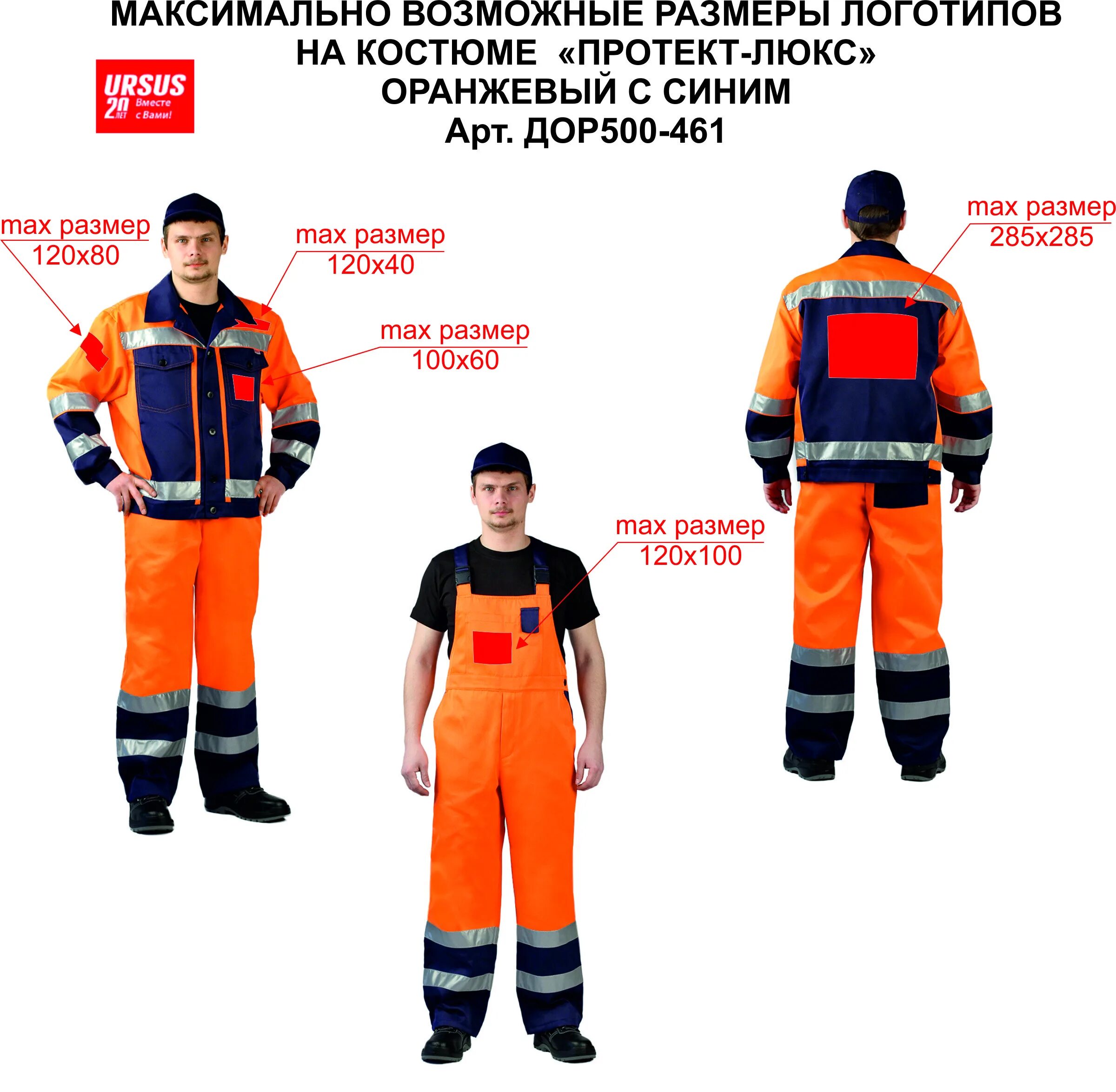 МАКСИМАЛЬНО ВОЗМОЖНЫЕ РАЗМЕРЫ ЛОГОТИПОВ
НА КОСТЮМЕ «ПРОТЕКТ-ЛЮКС»
ОРАНЖЕВЫЙ С СИНИМ
Арт. ДОР500-461

URSUS
20 ЛЕТ Вместе с Вами!

max размер
120x80

max размер
120x40

max размер
100x60

max размер
285x285

max размер
120x100