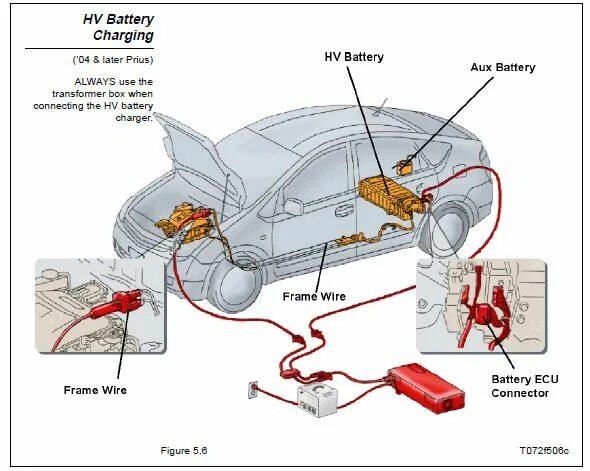 HV Battery Charging

('04 & later Prius)

ALWAYS use the transformer box when connecting the HV battery charger.

HV Battery

Aux Battery

Frame Wire

Frame Wire

Battery ECU Connector

Figure 5.6

T072f506c