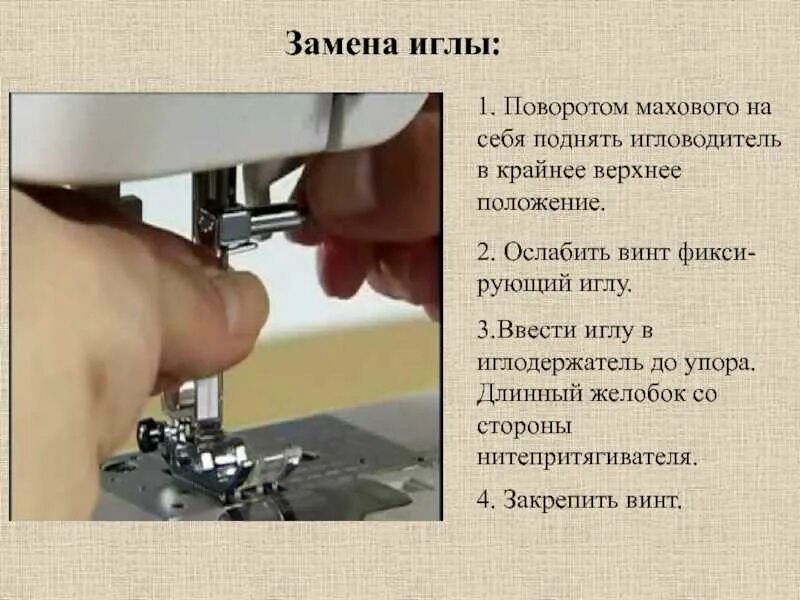 Замена иглы:

1. Поворотом махового на себя поднять игловодитель в крайнее верхнее положение.

2. Ослабить винт фиксирующий иглу.

3.Ввести иглу в иглодержатель до упора. Длинный желобок со стороны нитепритягивателя.

4. Закрепить винт.