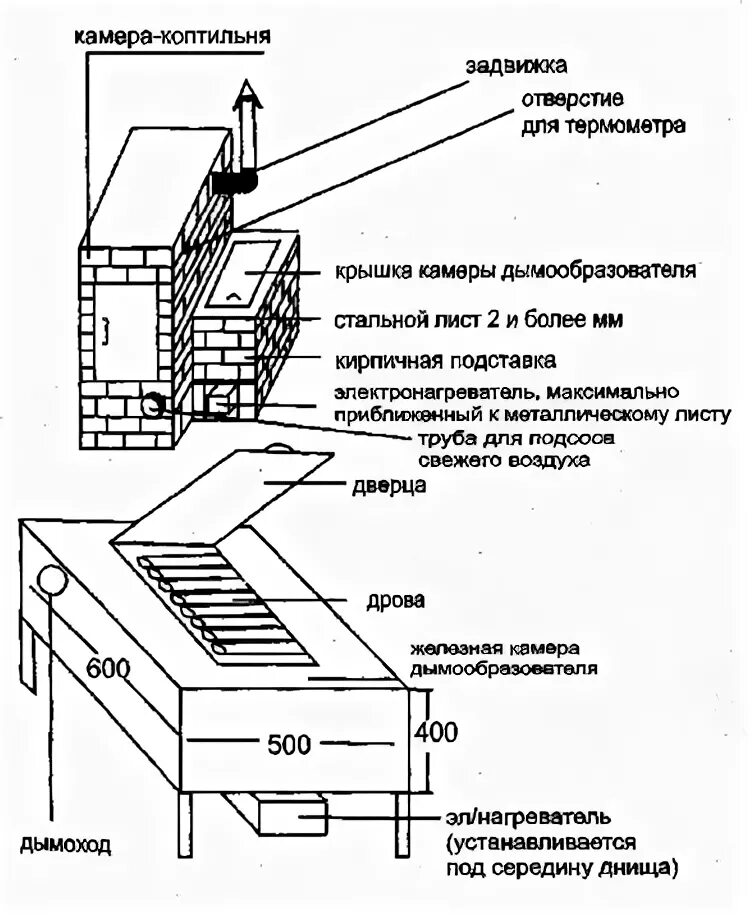 камера-коптильня

задвижка

отверстие для термометра

крышка камеры дымообразователя

стальной лист 2 и более мм

кирпичная подставка

электронагреватель, максимально приближенный к металлическому листу

труба для подсоса свежего воздуха

дверца

дрова

железная камера дымообразователя

600

500

400

дымоход

эл/нагреватель (устанавливается под середину днища)