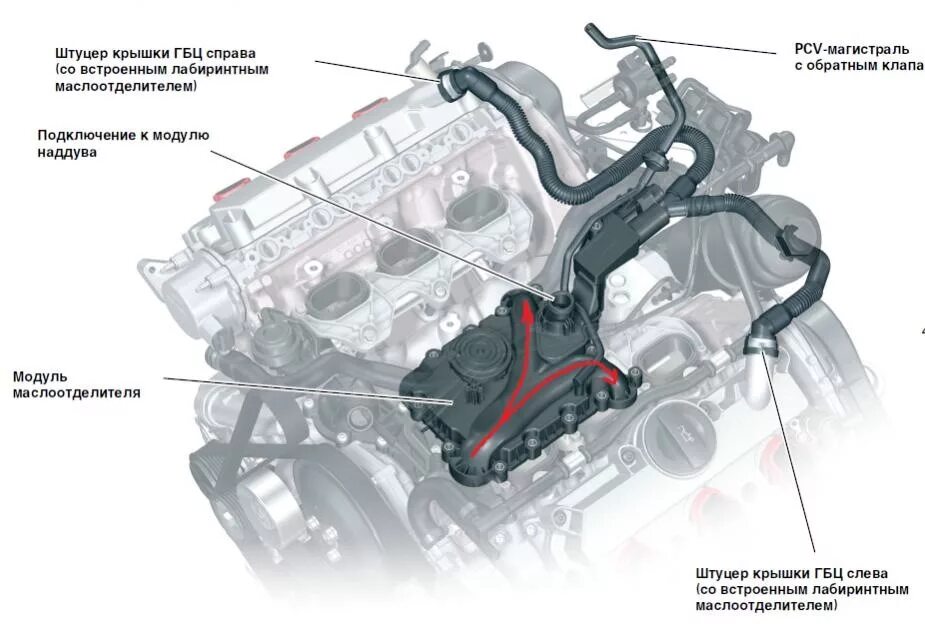 Штуцер крышки ГБЦ справа (со встроенным лабиринтным маслоотделителем)

PCV-магистраль с обратным клапа

Подключение к модулю наддува

Модуль маслоотделителя

Штуцер крышки ГБЦ слева (со встроенным лабиринтным маслоотделителем)