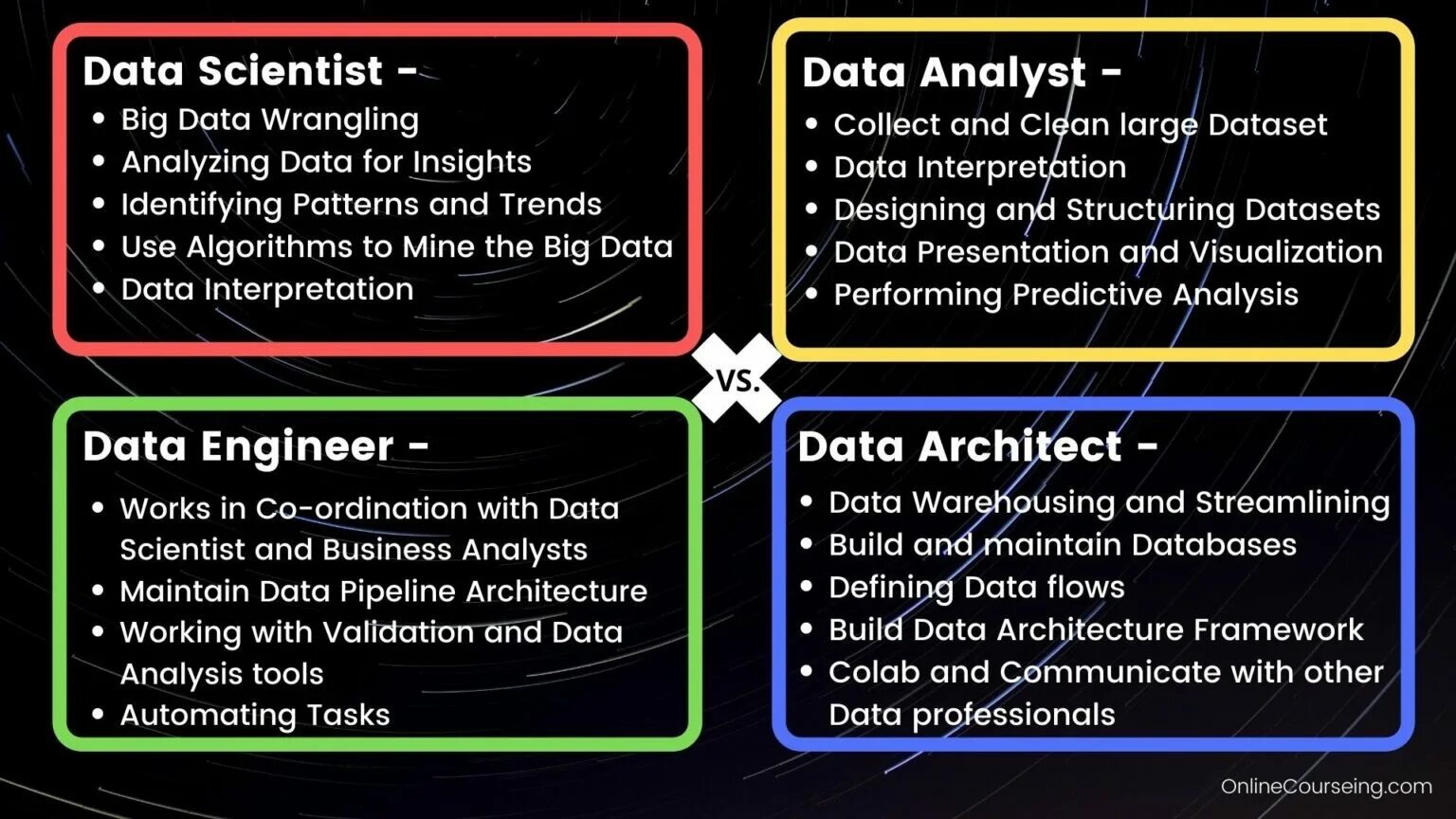 Data Scientist -
• Big Data Wrangling
• Analyzing Data for Insights
• Identifying Patterns and Trends
• Use Algorithms to Mine the Big Data
• Data Interpretation

Data Analyst -
• Collect and Clean large Dataset
• Data Interpretation
• Designing and Structuring Datasets
• Data Presentation and Visualization
• Performing Predictive Analysis

VS.

Data Engineer -
• Works in Co-ordination with Data Scientist and Business Analysts
• Maintain Data Pipeline Architecture
• Working with Validation and Data Analysis tools
• Automating Tasks

Data Architect -
• Data Warehousing and Streamlining
• Build and maintain Databases
• Defining Data flows
• Build Data Architecture Framework
• Colab and Communicate with other Data professionals

OnlineCourseing.com