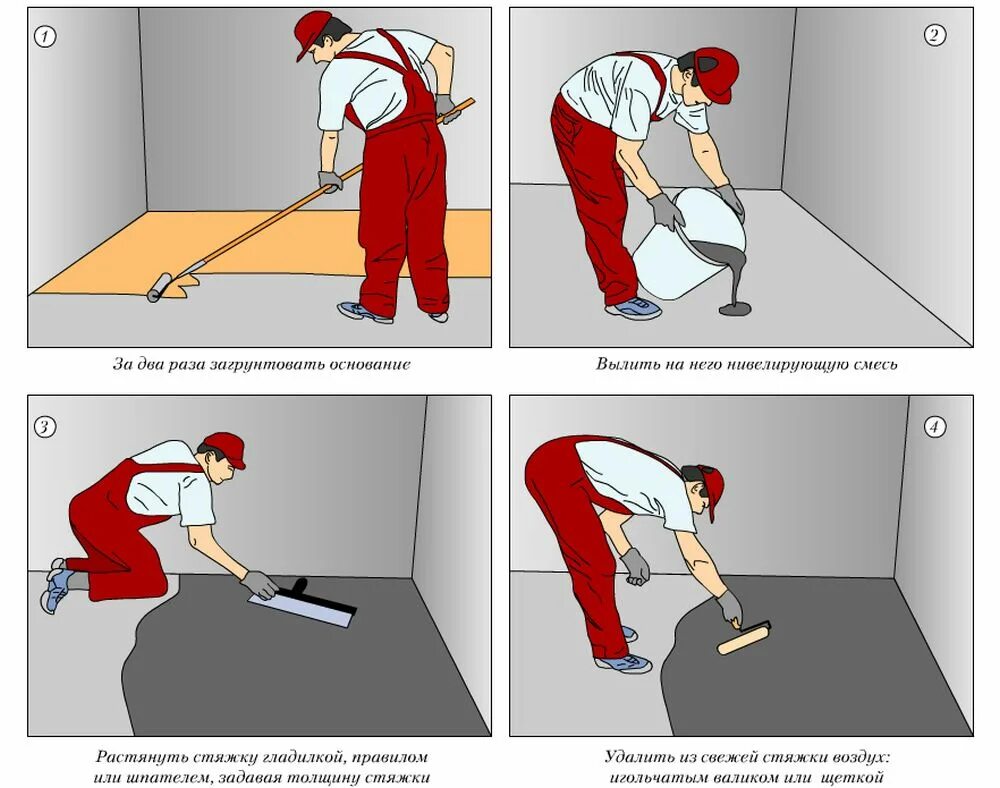 1

За два раза загрунтовать основание

2

Вылить на него нивелирующую смесь

3

Растянуть стяжку гладилкой, правилом или шпателем, задавая толщину стяжки

4

Удалить из свежей стяжки воздух: игольчатым валиком или щеткой