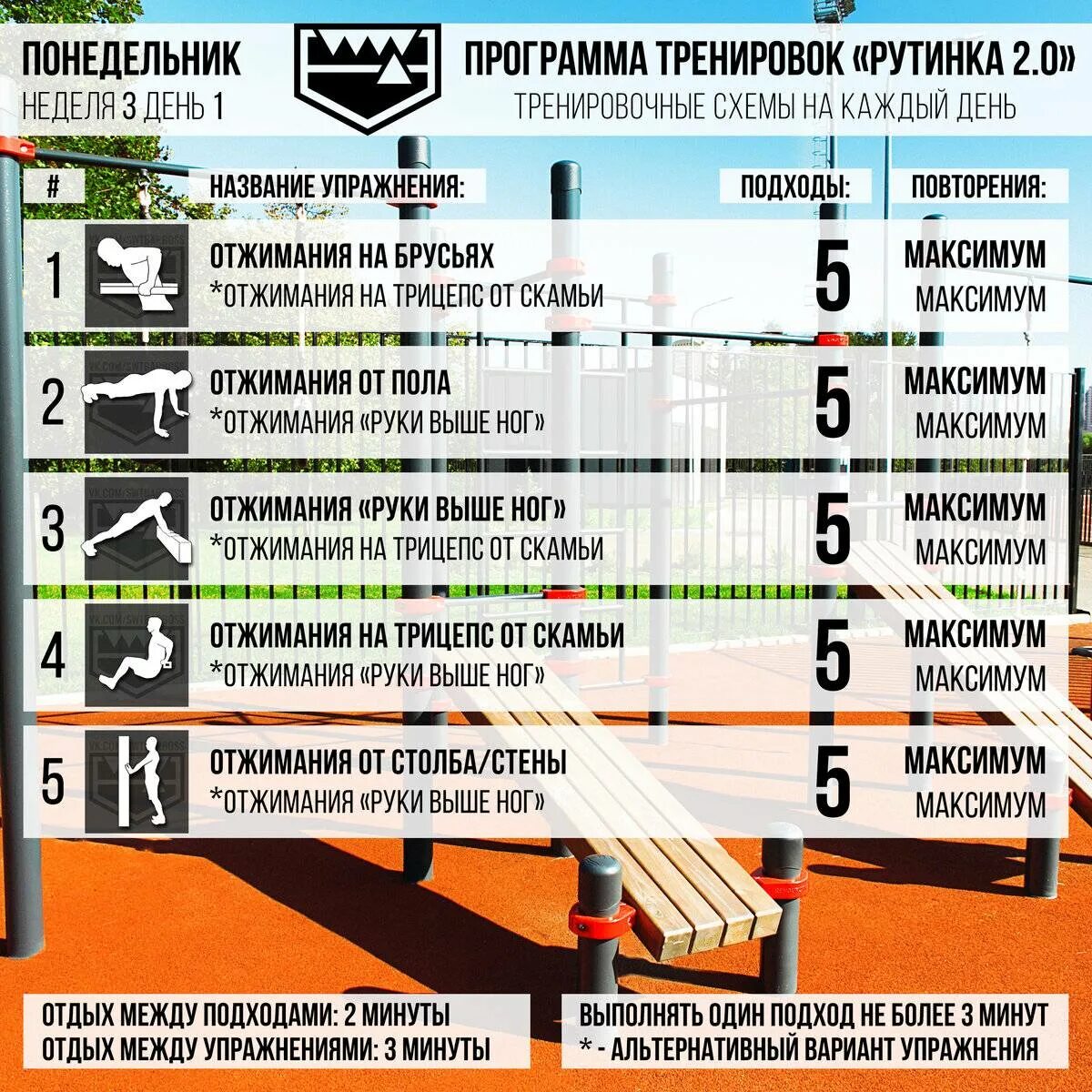 ПОНЕДЕЛЬНИК
НЕДЕЛЯ 3 ДЕНЬ 1

ПРОГРАММА ТРЕНИРОВОК «РУТИНКА 2.0»
ТРЕНИРОВОЧНЫЕ СХЕМЫ НА КАЖДЫЙ ДЕНЬ

| # | НАЗВАНИЕ УПРАЖНЕНИЯ: | ПОДХОДЫ: | ПОВТОРЕНИЯ: |
|---|---|---|---|
| 1 | ОТЖИМАНИЯ НА БРУСЬЯХ *ОТЖИМАНИЯ НА ТРИЦЕПС ОТ СКАМЬИ | 5 | МАКСИМУМ МАКСИМУМ |
| 2 | ОТЖИМАНИЯ ОТ ПОЛА *ОТЖИМАНИЯ «РУКИ ВЫШЕ НОГ» | 5 | МАКСИМУМ МАКСИМУМ |
| 3 | ОТЖИМАНИЯ «РУКИ ВЫШЕ НОГ» *ОТЖИМАНИЯ НА ТРИЦЕПС ОТ СКАМЬИ | 5 | МАКСИМУМ МАКСИМУМ |
| 4 | ОТЖИМАНИЯ НА ТРИЦЕПС ОТ СКАМЬИ *ОТЖИМАНИЯ «РУКИ ВЫШЕ НОГ» | 5 | МАКСИМУМ МАКСИМУМ |
| 5 | ОТЖИМАНИЯ ОТ СТОЛБА/СТЕНЫ *ОТЖИМАНИЯ «РУКИ ВЫШЕ НОГ» | 5 | МАКСИМУМ МАКСИМУМ |

ОТДЫХ МЕЖДУ ПОДХОДАМИ: 2 МИНУТЫ
ОТДЫХ МЕЖДУ УПРАЖНЕНИЯМИ: 3 МИНУТЫ

ВЫПОЛНЯТЬ ОДИН ПОДХОД НЕ БОЛЕЕ 3 МИНУТ
* - АЛЬТЕРНАТИВНЫЙ ВАРИАНТ УПРАЖНЕНИЯ