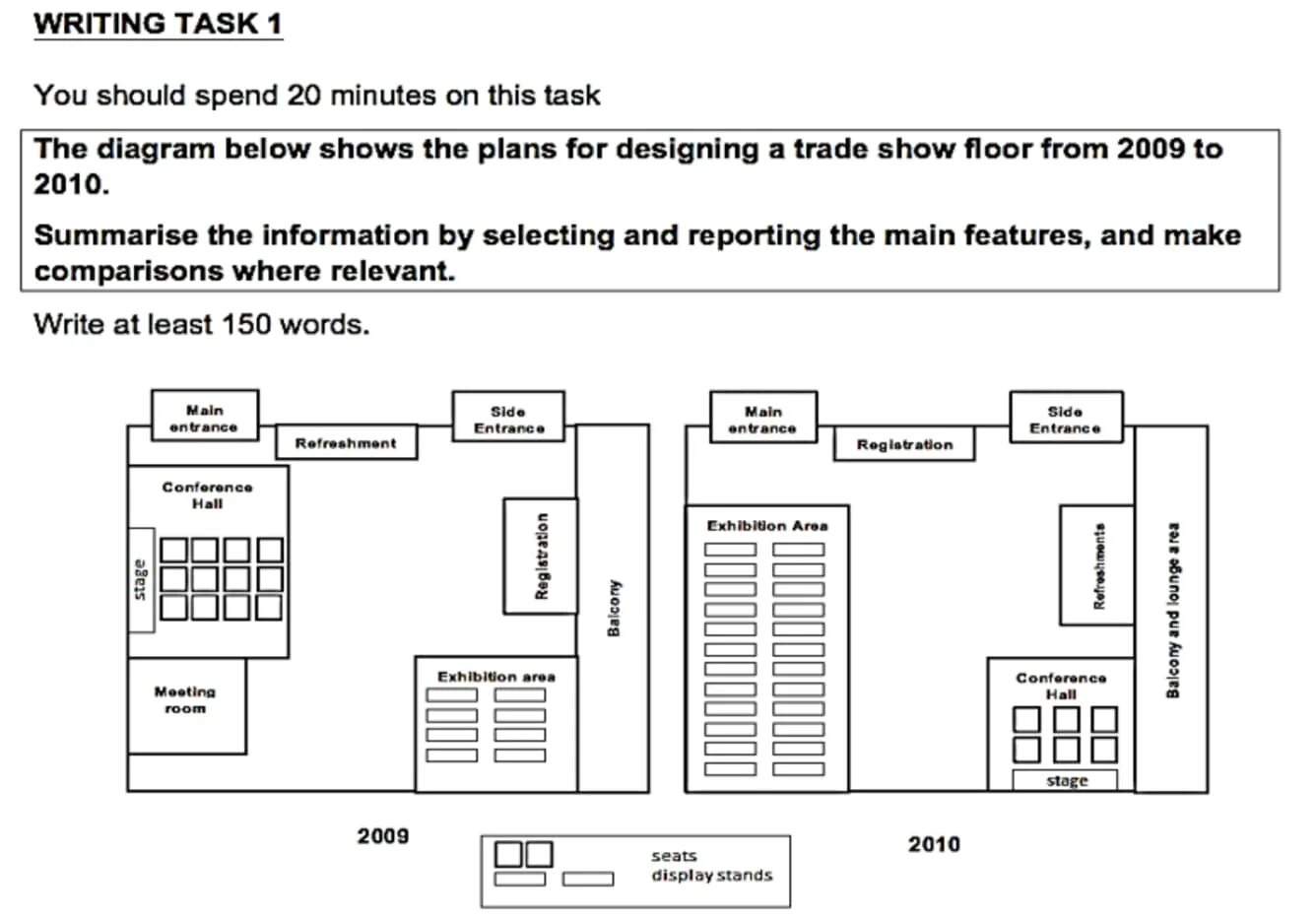 WRITING TASK 1

You should spend 20 minutes on this task

The diagram below shows the plans for designing a trade show floor from 2009 to 2010.

Summarise the information by selecting and reporting the main features, and make comparisons where relevant.

Write at least 150 words.

Main entrance
Refreshment
Side Entrance
Conference Hall
stage
Registration
Balcony
Meeting room
Exhibition area

2009

Main entrance
Registration
Side Entrance
Exhibition Area
Refreshments
Balcony and lounge area
Conference Hall
stage

2010

seats
display stands