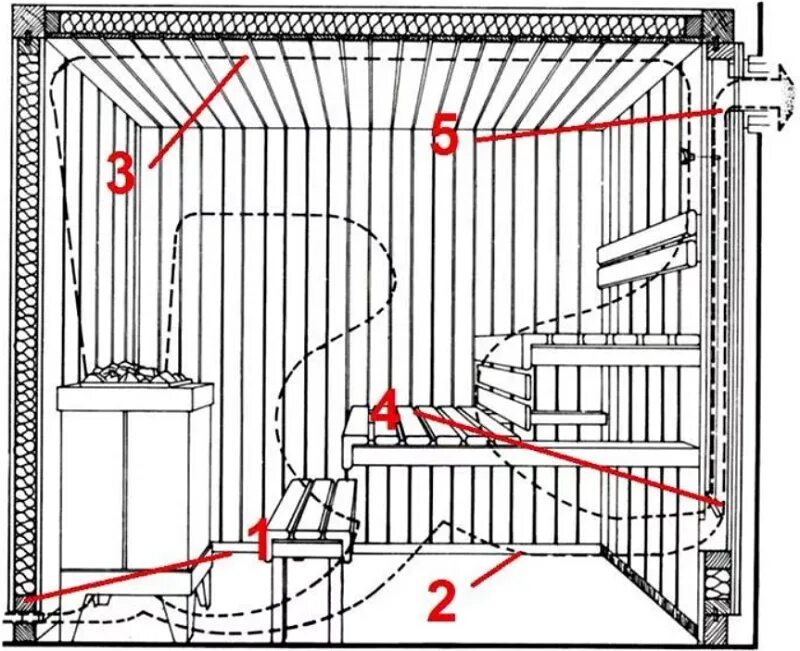 3
5
4
1
2