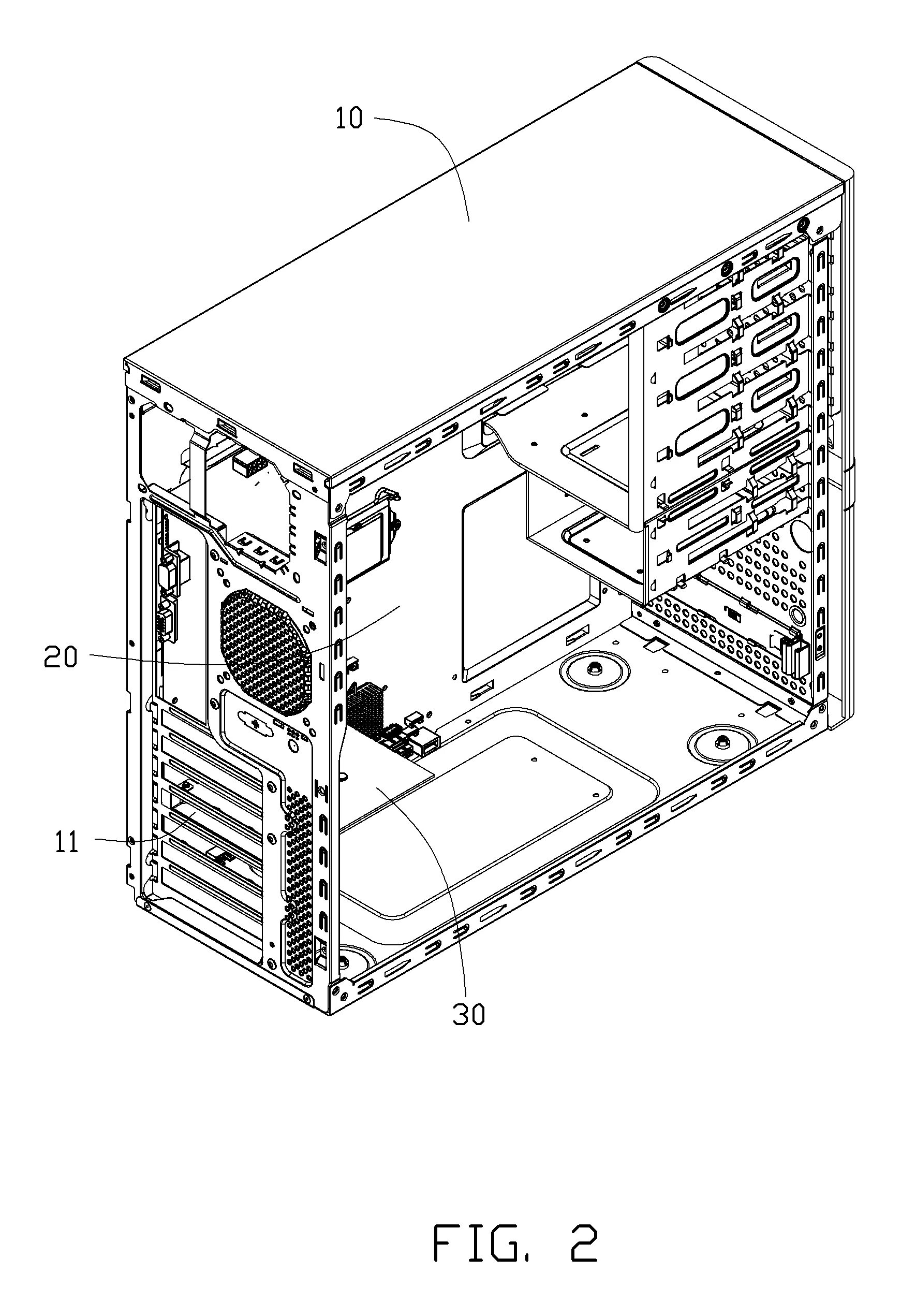 10

20

11

30

FIG. 2