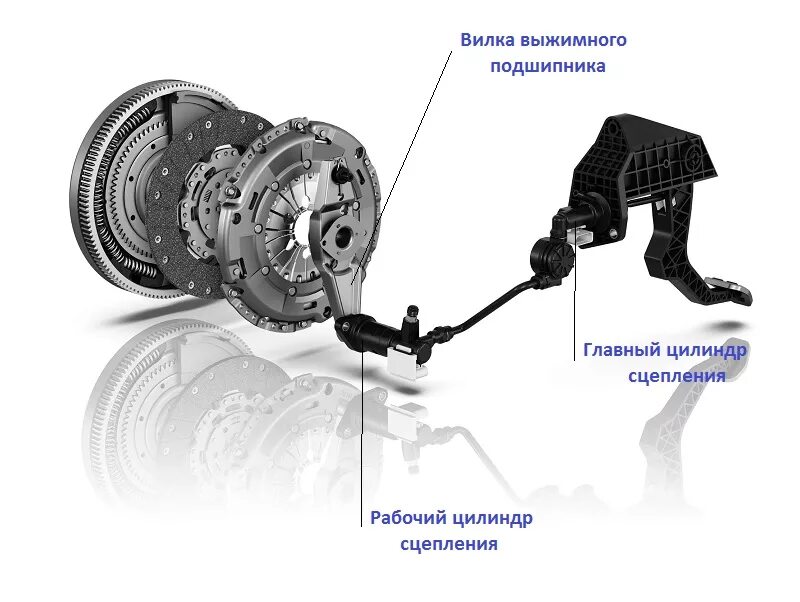 Вилка выжимного подшипника

Главный цилиндр сцепления

Рабочий цилиндр сцепления