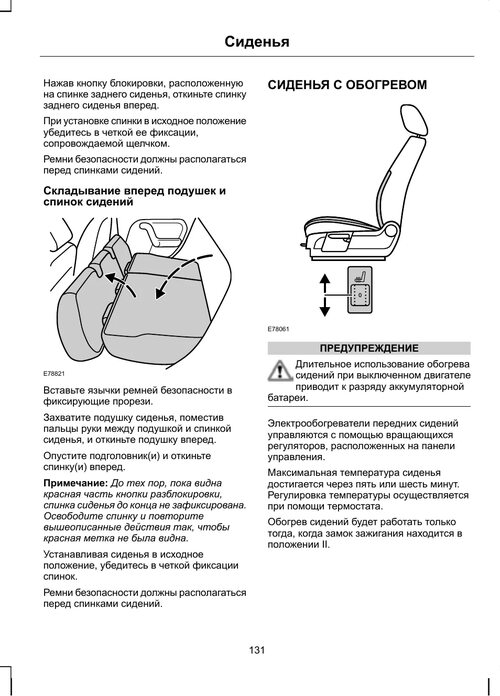 Сиденья

Нажав кнопку блокировки, расположенную на спинке заднего сиденья, откиньте спинку заднего сиденья вперед.

При установке спинки в исходное положение убедитесь в четкой ее фиксации, сопровождаемой щелчком.

Ремни безопасности должны располагаться перед спинками сидений.

Складывание вперед подушек и спинок сидений

E78821

Вставьте язычки ремней безопасности в фиксирующие прорези.

Захватите подушку сиденья, поместив пальцы руки между подушкой и спинкой сиденья, и откиньте подушку вперед.

Опустите подголовник(и) и откиньте спинку(и) вперед.

Примечание: До тех пор, пока видна красная часть кнопки разблокировки, спинка сиденья до конца не зафиксирована. Освободите спинку и повторите вышеописанные действия так, чтобы красная метка не была видна.

Устанавливая сиденья в исходное положение, убедитесь в четкой фиксации спинок.

Ремни безопасности должны располагаться перед спинками сидений.

СИДЕНЬЯ С ОБОГРЕВОМ

E78061

ПРЕДУПРЕЖДЕНИЕ

Длительное использование обогрева сидений при выключенном двигателе приводит к разряду аккумуляторной батареи.

Электрообогреватели передних сидений управляются с помощью вращающихся регуляторов, расположенных на панели управления.

Максимальная температура сиденья достигается через пять или шесть минут. Регулировка температуры осуществляется при помощи термостата.

Обогрев сидений будет работать только тогда, когда замок зажигания находится в положении II.

131