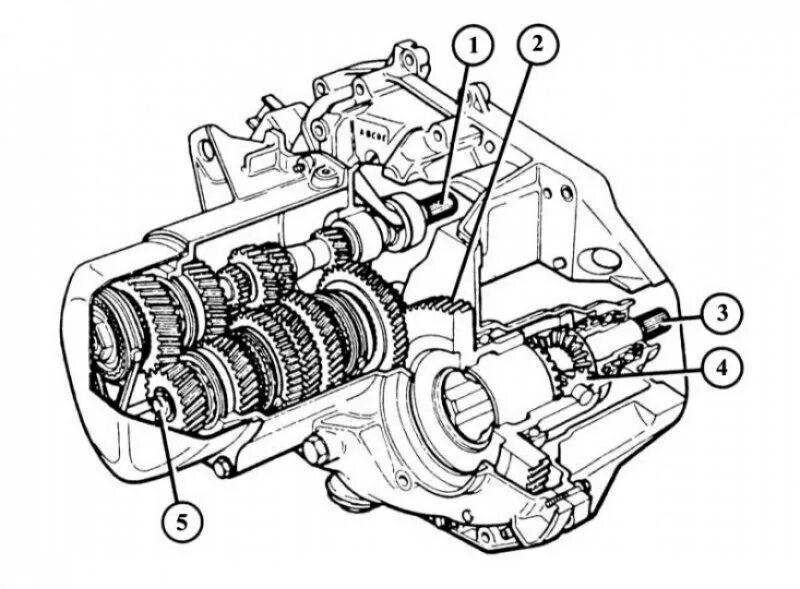 1
2
3
4
5